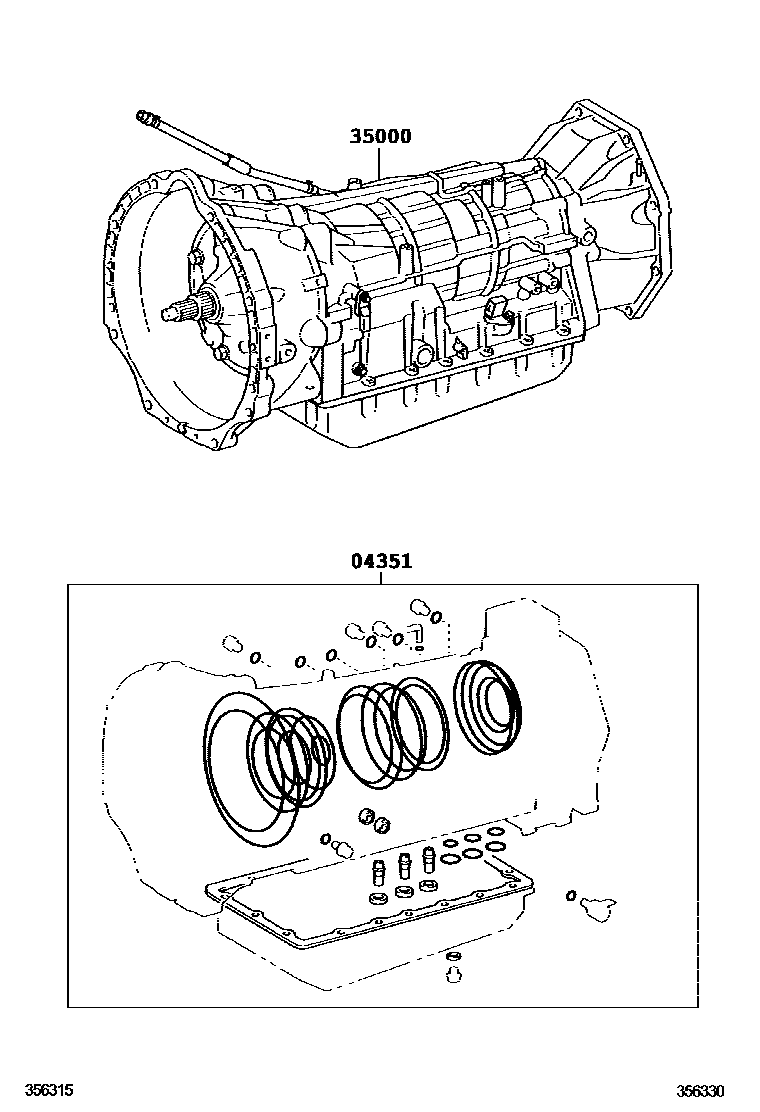 35000

04351

356315

356330