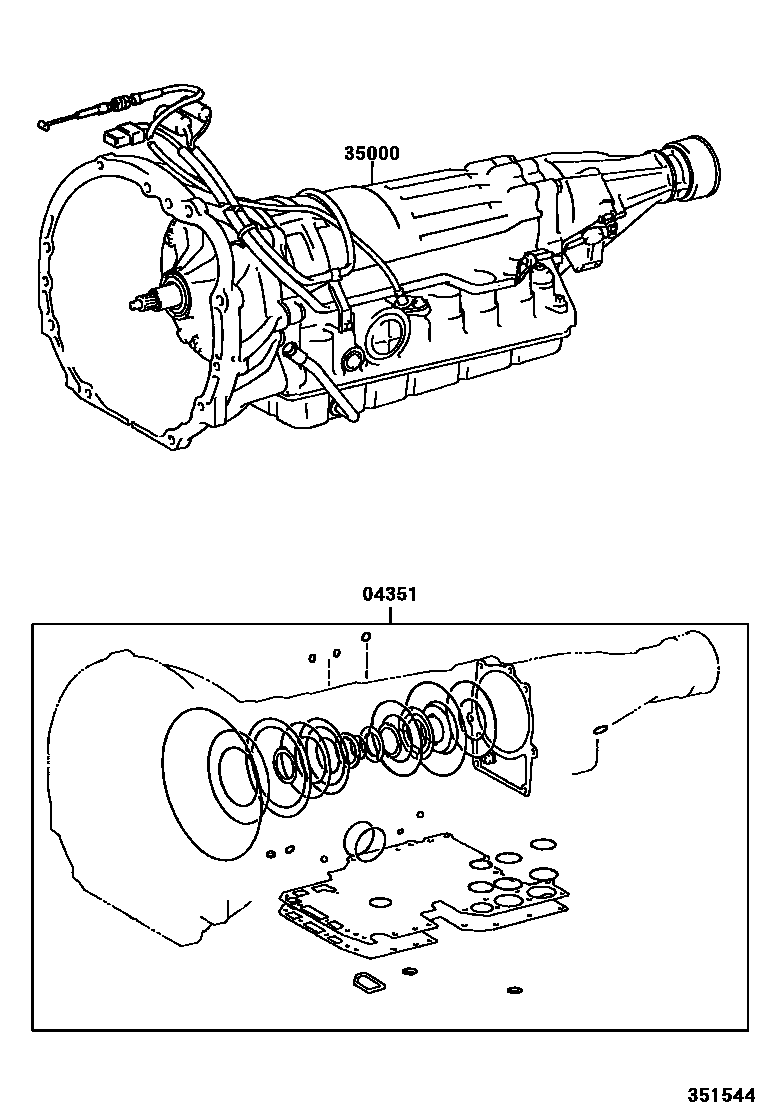 35000

04351

351544