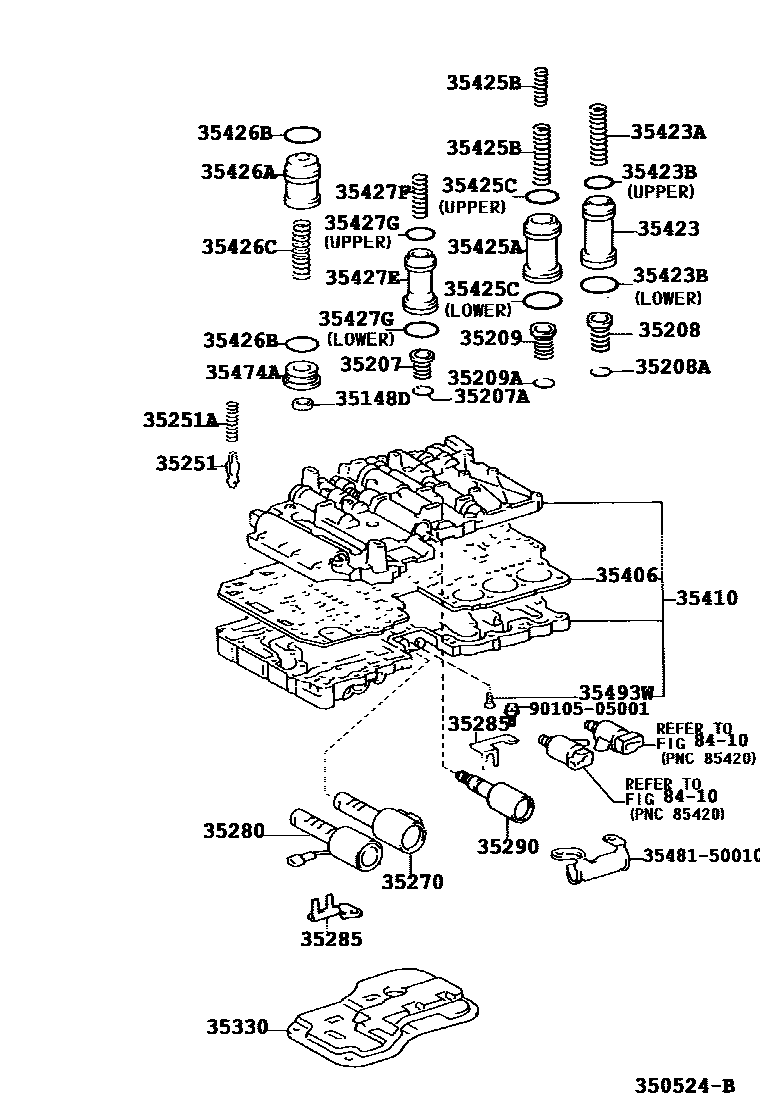 35425B
35426B
35425B
35423A
35426A
35427F
35425C (UPPER)
35423B (UPPER)
35427G (UPPER)
35426C
35425A
35423
35427E
35425C (LOWER)
35423B (LOWER)
35426B
35427G (LOWER)
35209
35208
35474A
35207
35209A
35208A
35148D
35207A
35251A
35251
35406
35410
35493W
90105-05001
35285
REFER TO FIG 84-10 (PNC 85420)
REFER TO FIG 84-10 (PNC 85420)
35280
35290
35481-50010
35270
35285
35330
350524-B