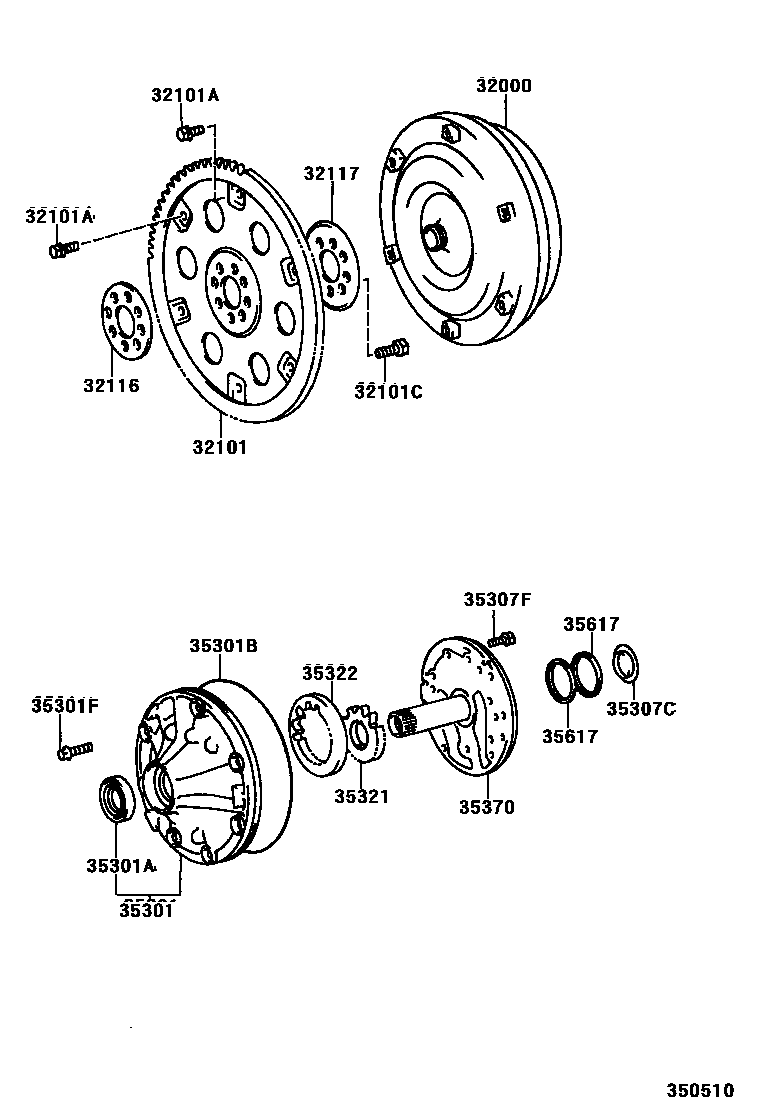 32101A
32000
32117
32101A
32116
32101C
32101

35307F
35617
35301B
35322
35301F
35307C
35617
35321
35370
35301A
35301

350510