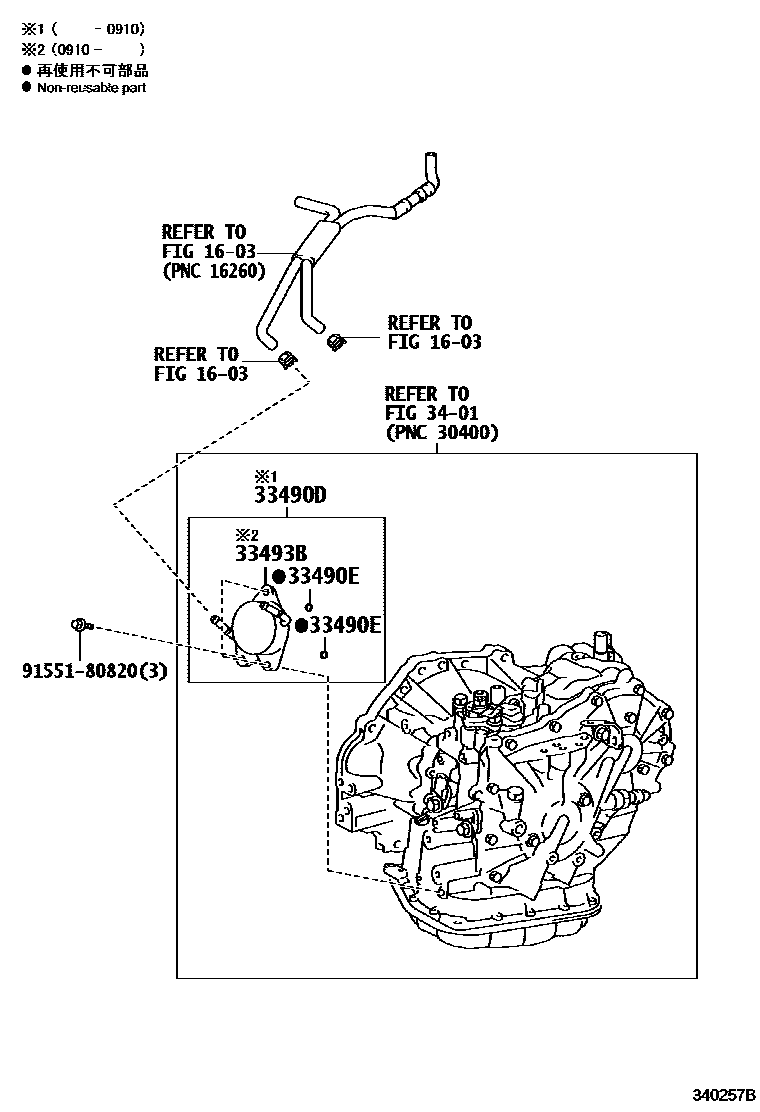 ※1 (　　- 0910)
※2 (0910 -　　)
● 再使用不可部品
● Non-reusable part

REFER TO
FIG 16-03
(PNC 16260)

REFER TO
FIG 16-03

REFER TO
FIG 16-03

REFER TO
FIG 34-01
(PNC 30400)

※1
33490D

※2
33493B

●33490E

●33490E

91551-80820(3)

340257B