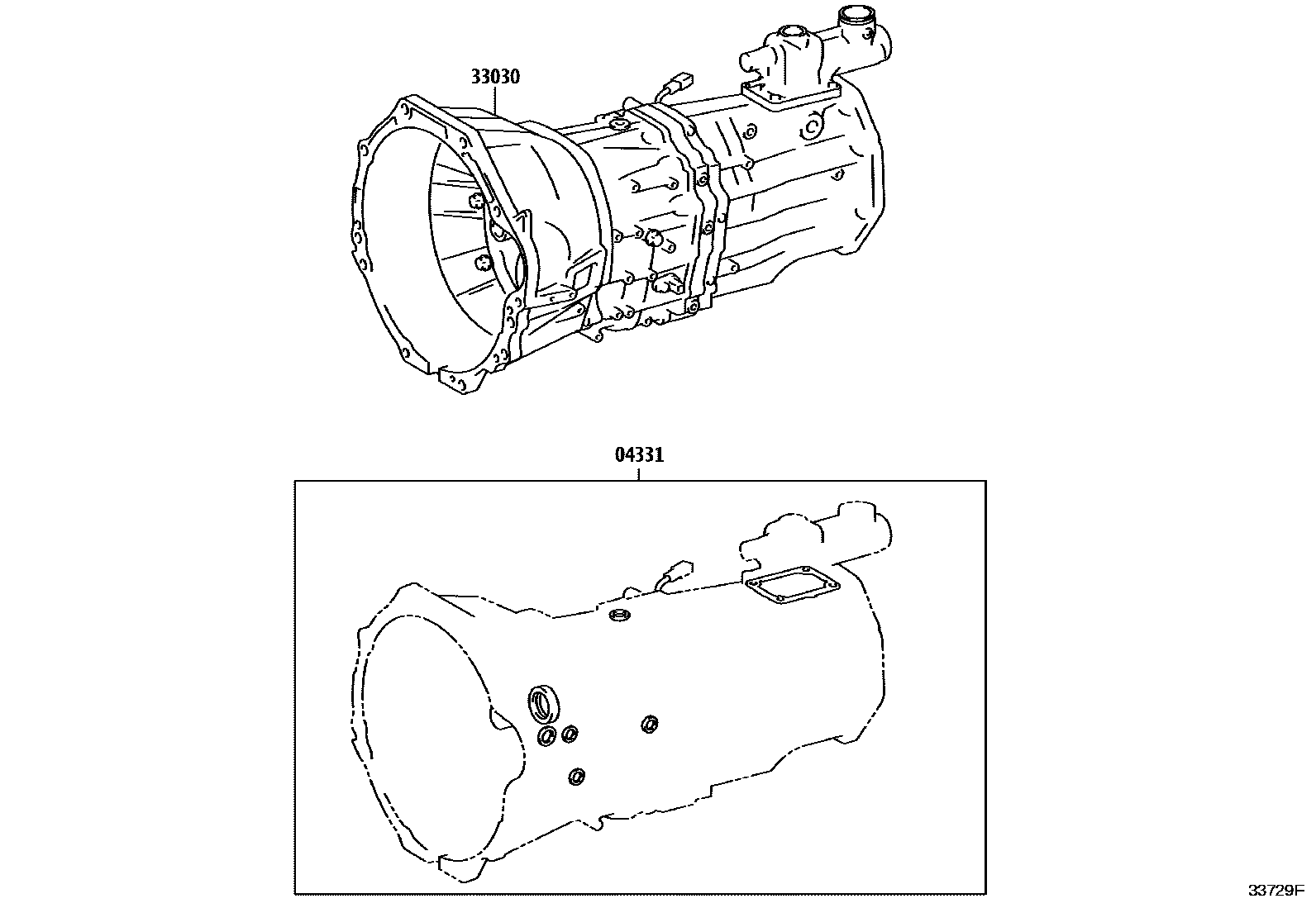 33030

04331

33729F