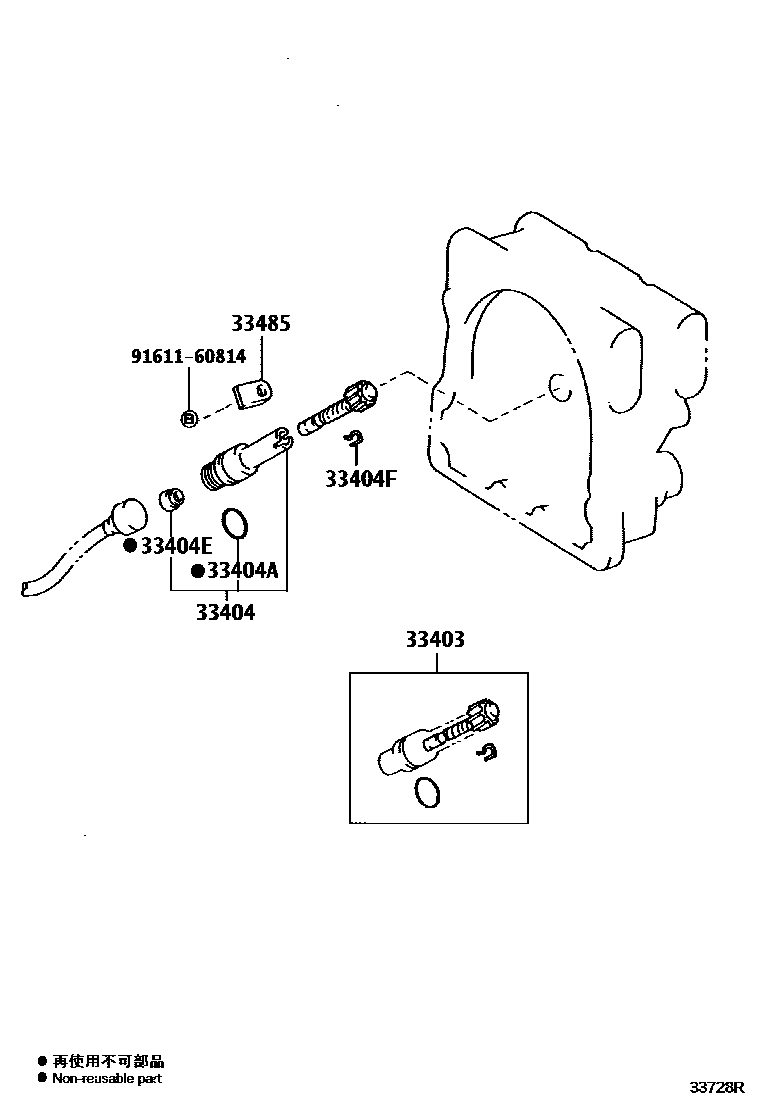 33485
91611-60814
33404F
●33404E
●33404A
33404
33403

● 再使用不可部品
● Non-reusable part

33728R