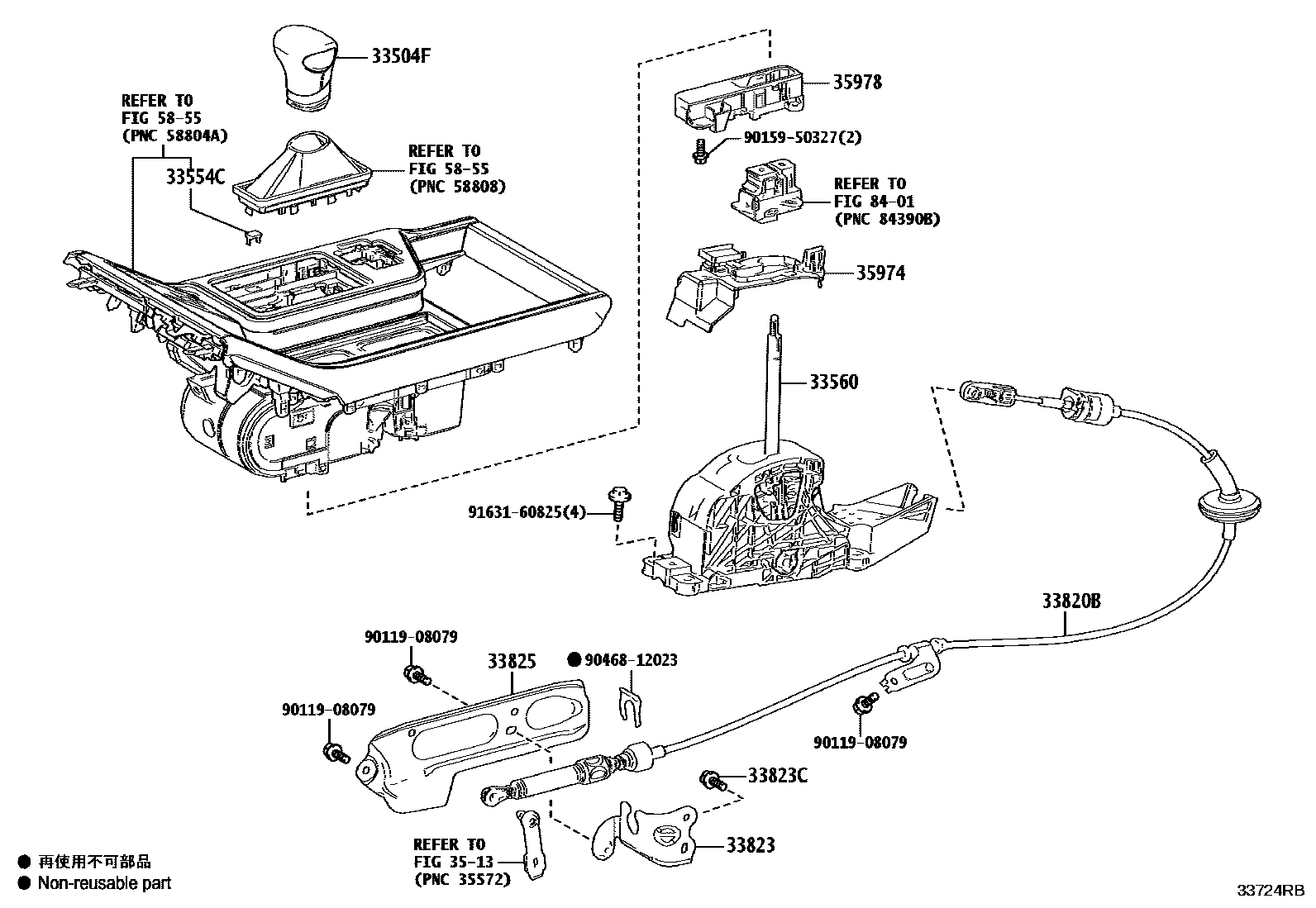 33504F

REFER TO
FIG 58-55
(PNC 58804A)

33554C

REFER TO
FIG 58-55
(PNC 58808)

35978

90159-50327(2)

REFER TO
FIG 84-01
(PNC 84390B)

35974

33560

91631-60825(4)

33820B

90119-08079

33825

● 90468-12023

90119-08079

90119-08079

33823C

33823

REFER TO
FIG 35-13
(PNC 35572)

● 再使用不可部品
● Non-reusable part

33724RB