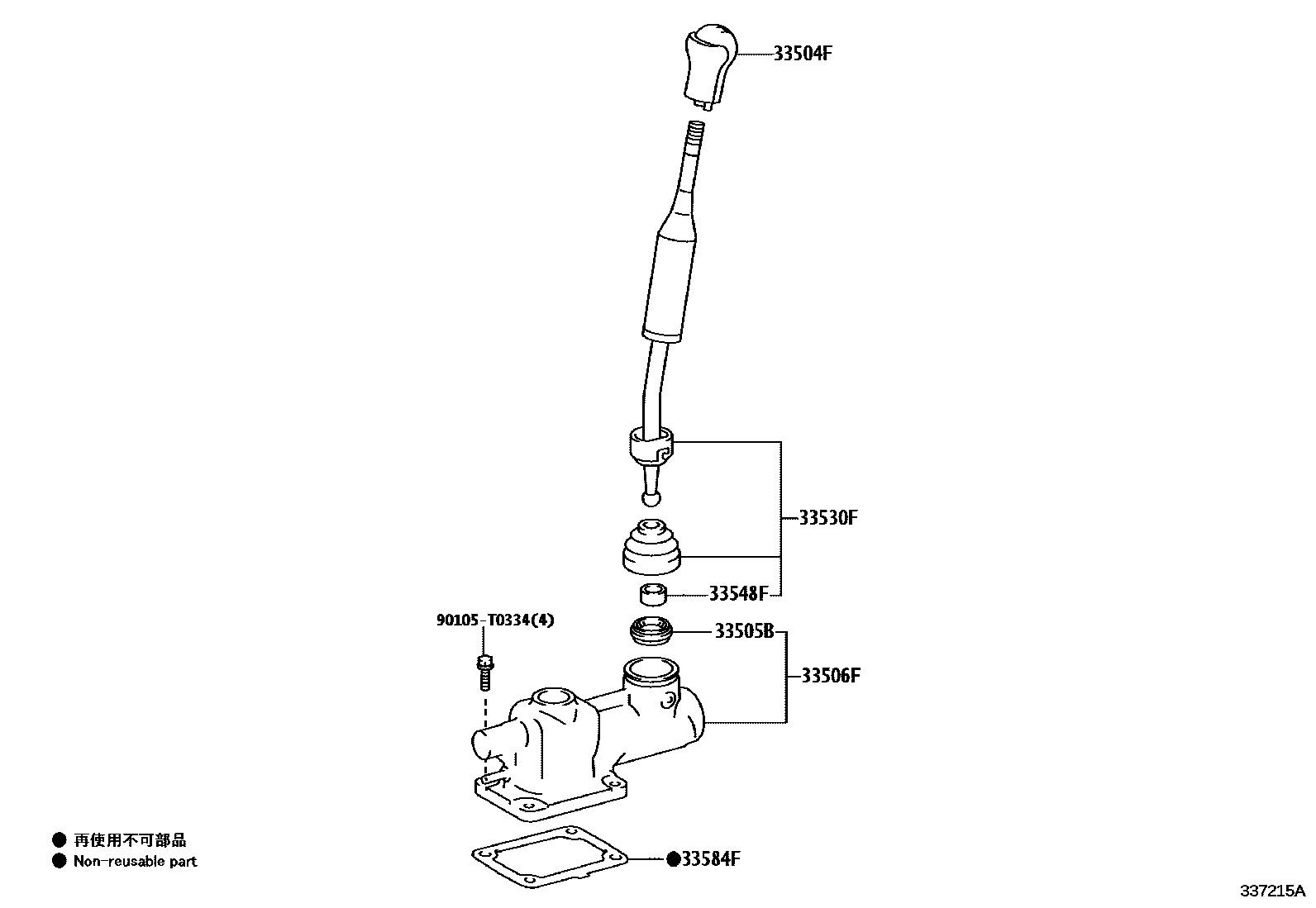 33504F

33530F

33548F

90105-T0334(4)

33505B

33506F

● 再使用不可部品
● Non-reusable part

●33584F

337215A