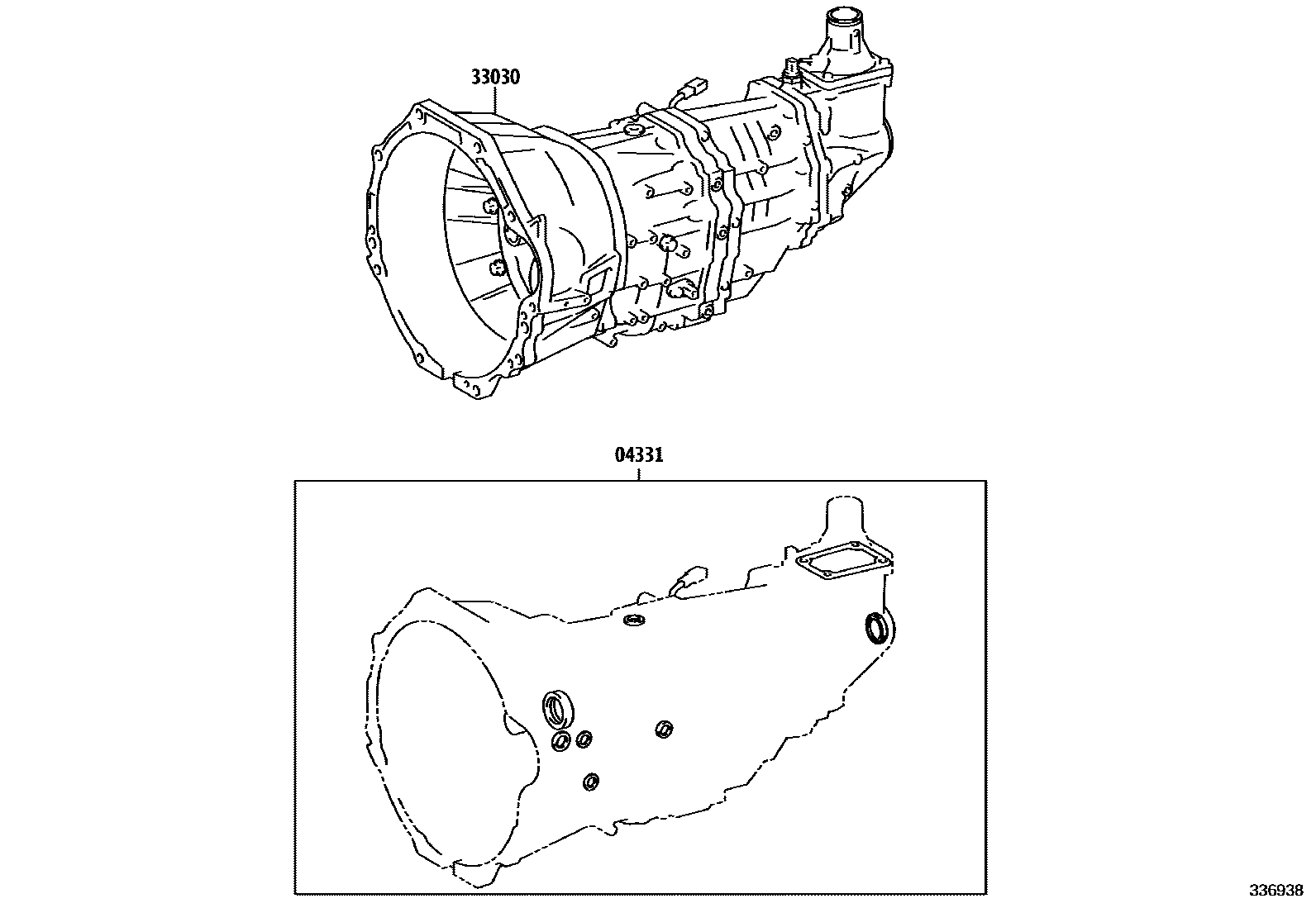 33030

04331

336938