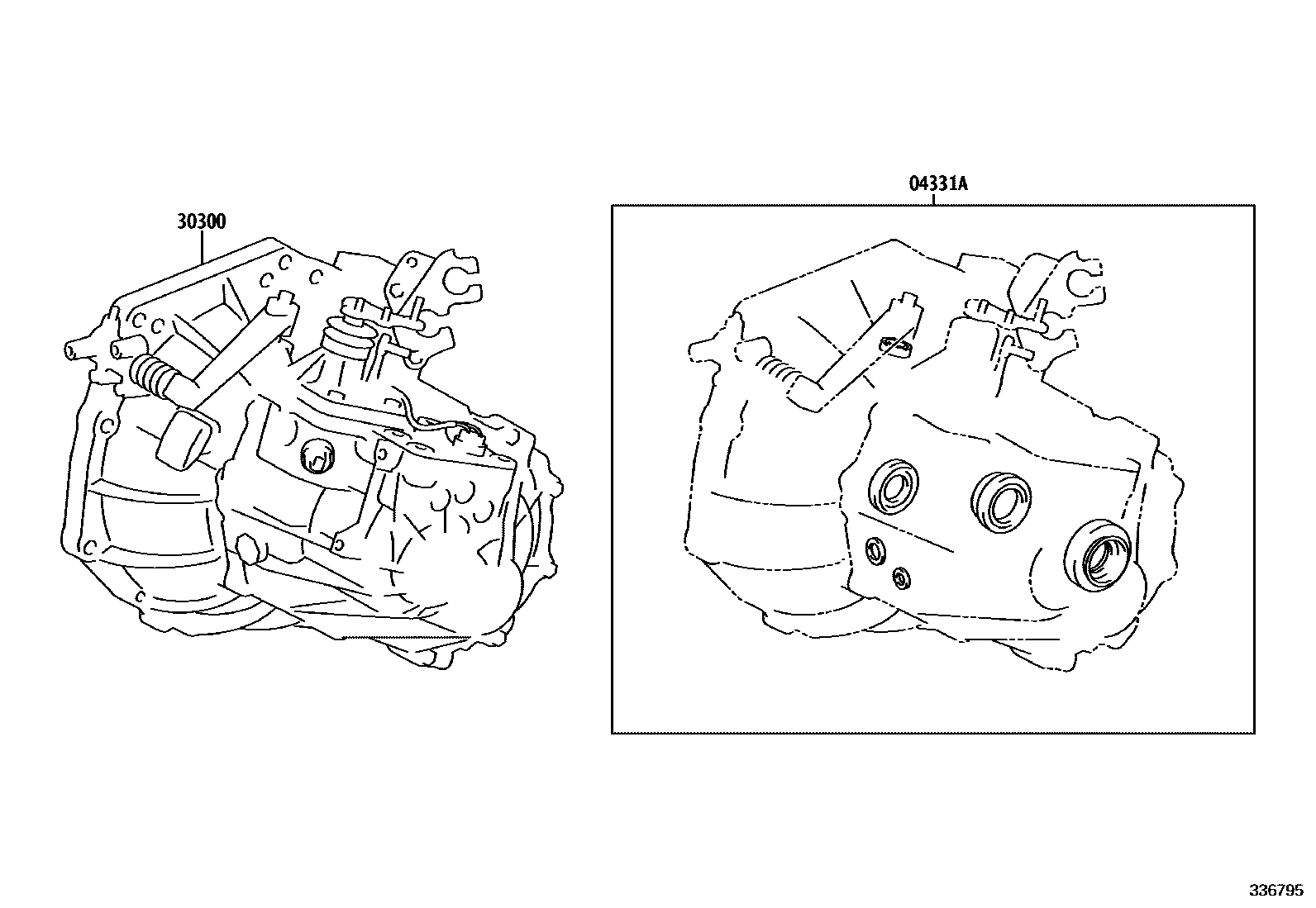 30300

04331A

336795