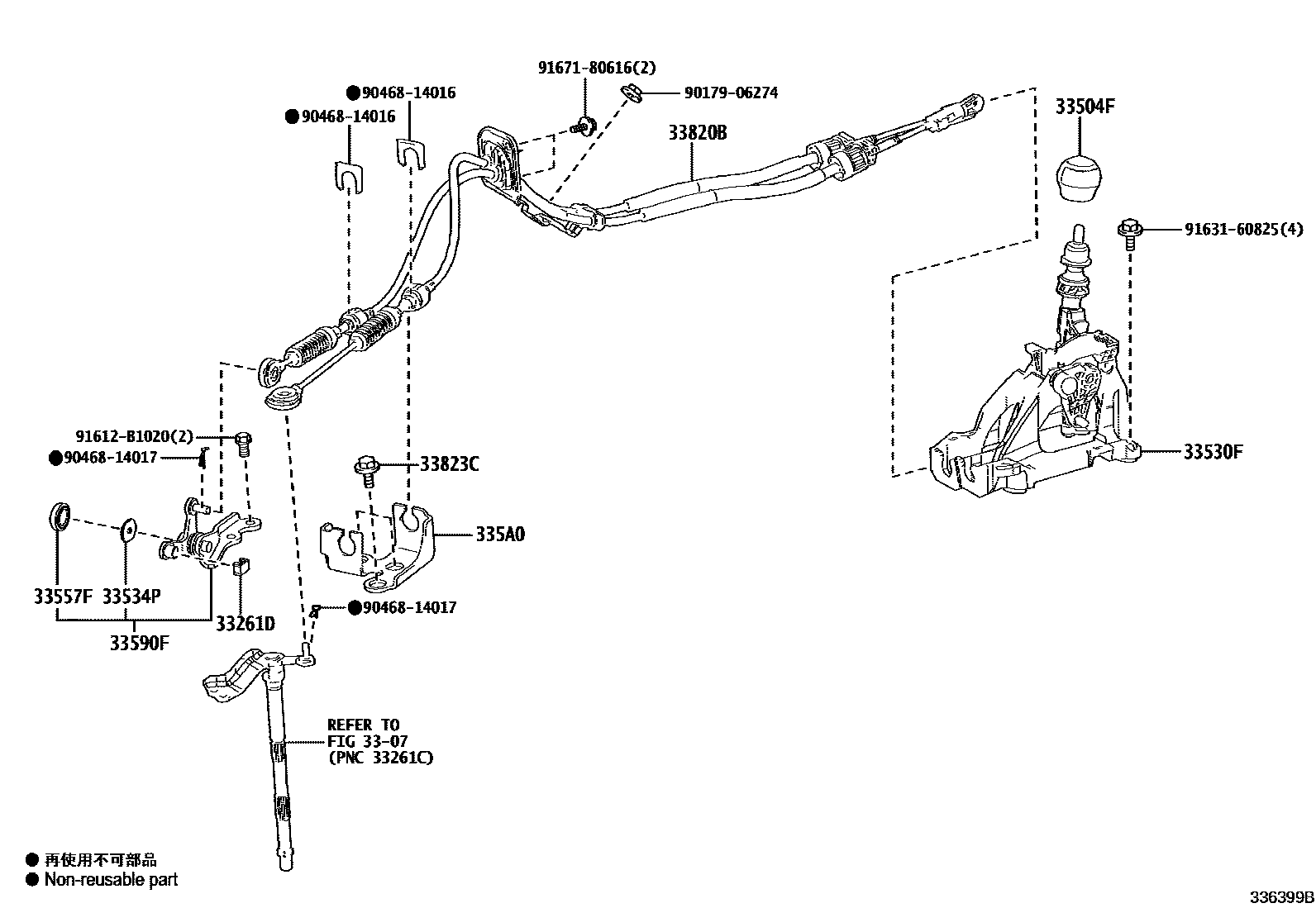 91671-80616(2)
●90468-14016
90179-06274
●90468-14016
33820B
33504F
91631-60825(4)
91612-B1020(2)
●90468-14017
33823C
33530F
335A0
33557F
33534P
33261D
33590F
●90468-14017
REFER TO
FIG 33-07
(PNC 33261C)
● 再使用不可部品
● Non-reusable part
336399B