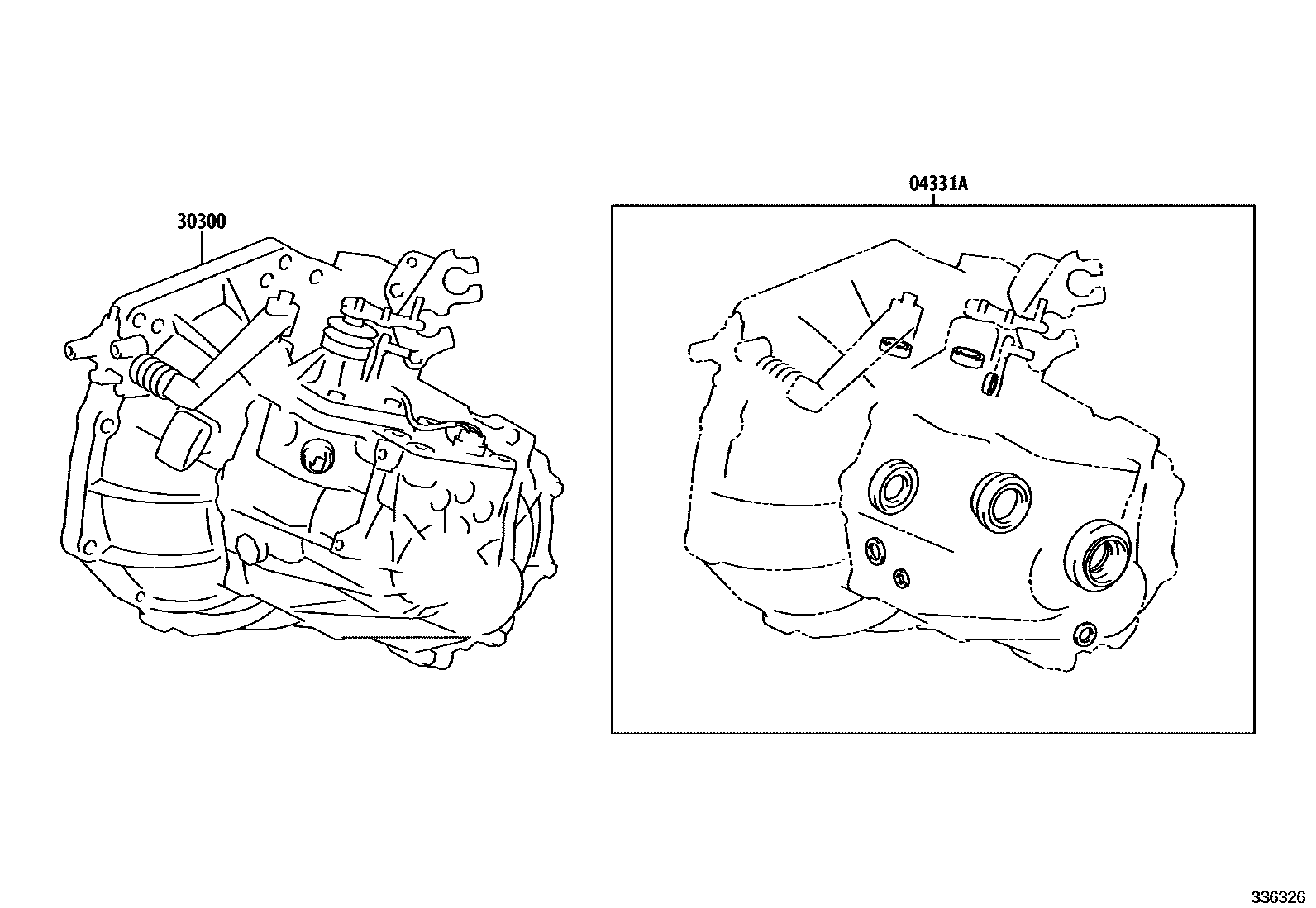 30300

04331A

336326