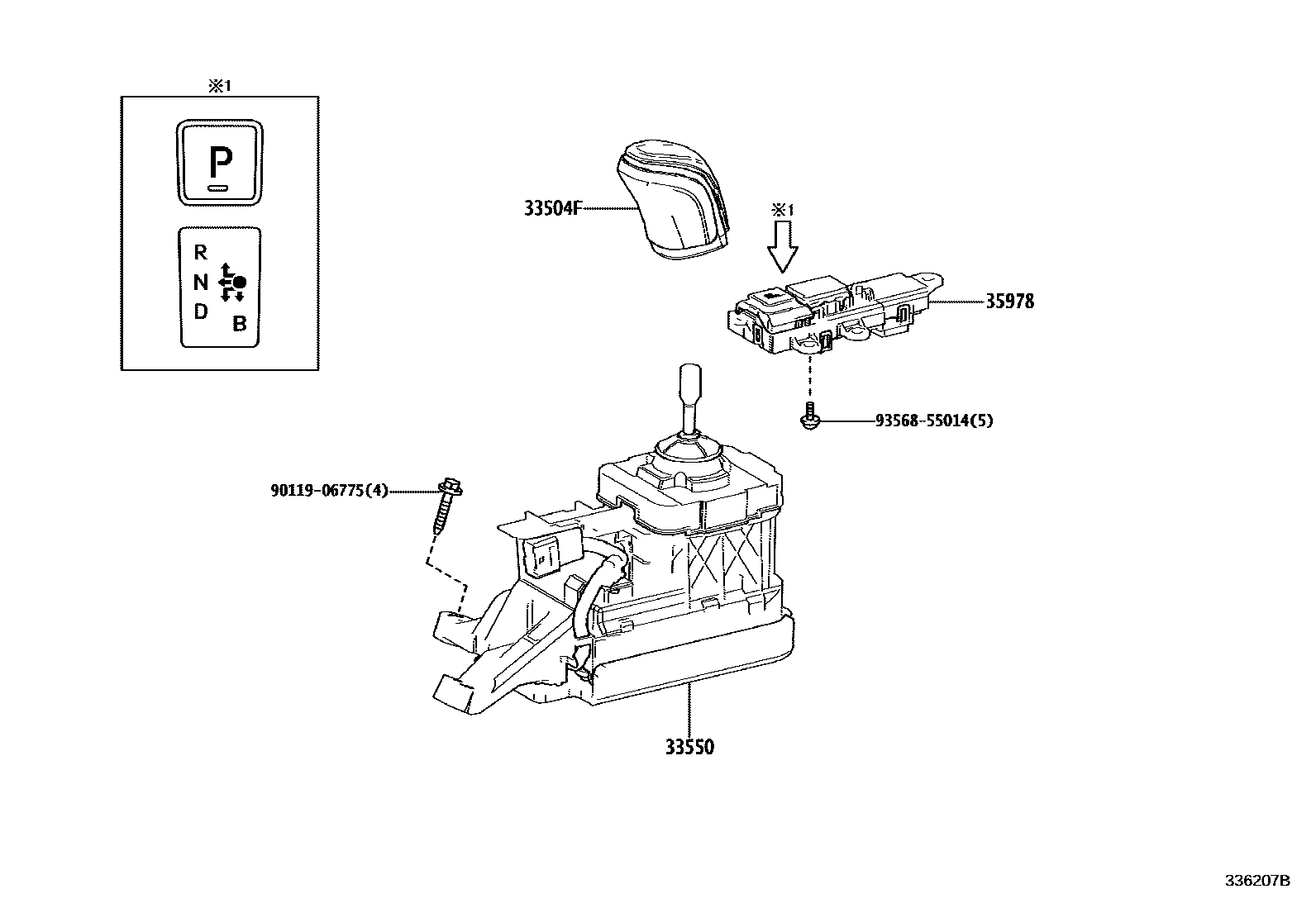 ※1

P

R
N
D
B

33504F

※1

35978

93568-55014(5)

90119-06775(4)

33550

336207B