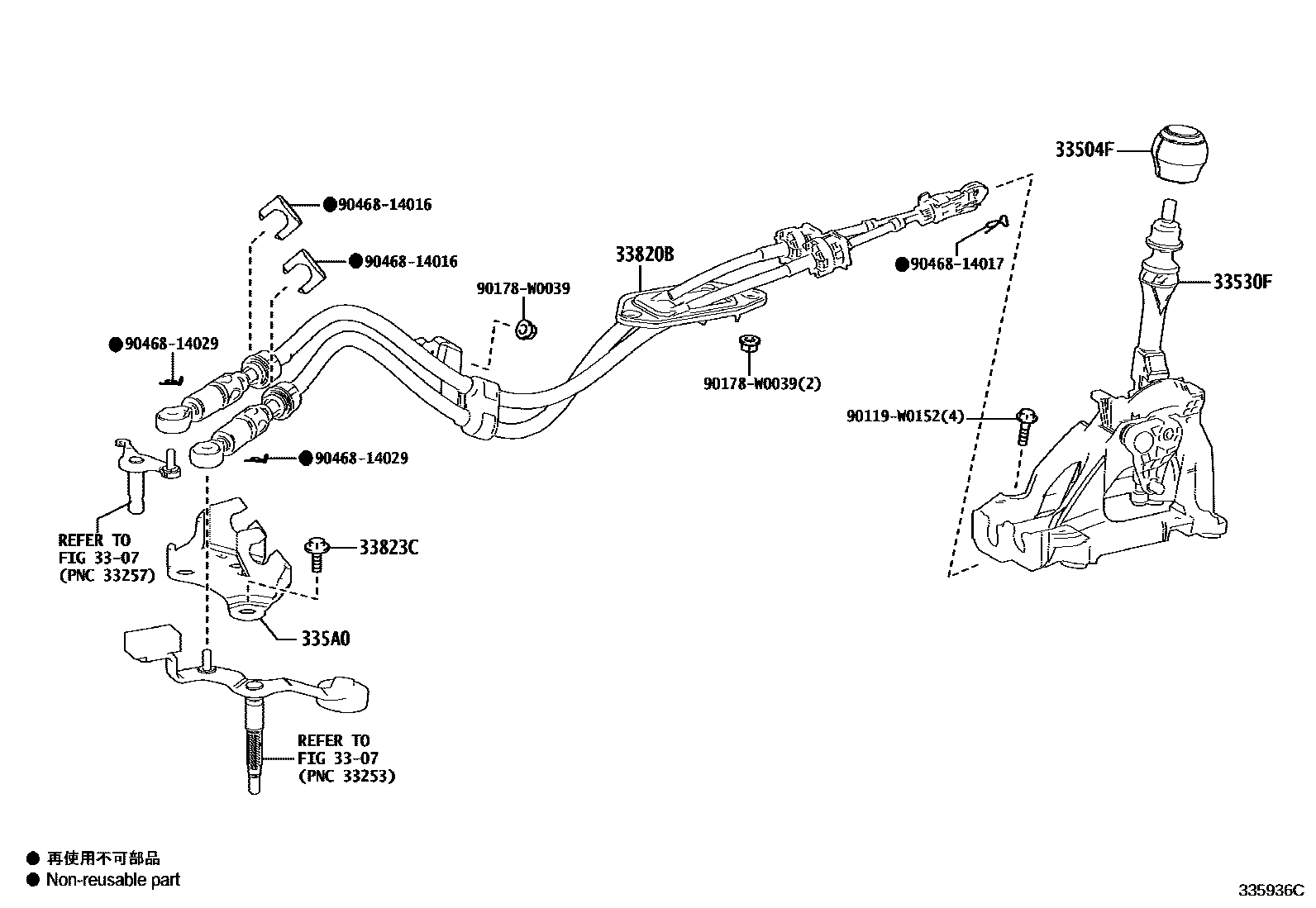 33504F

●90468-14016

●90468-14016

33820B

●90468-14017

90178-W0039

33530F

●90468-14029

90178-W0039(2)

90119-W0152(4)

●90468-14029

REFER TO FIG 33-07 (PNC 33257)

33823C

335A0

REFER TO FIG 33-07 (PNC 33253)

● 再使用不可部品
● Non-reusable part

335936C