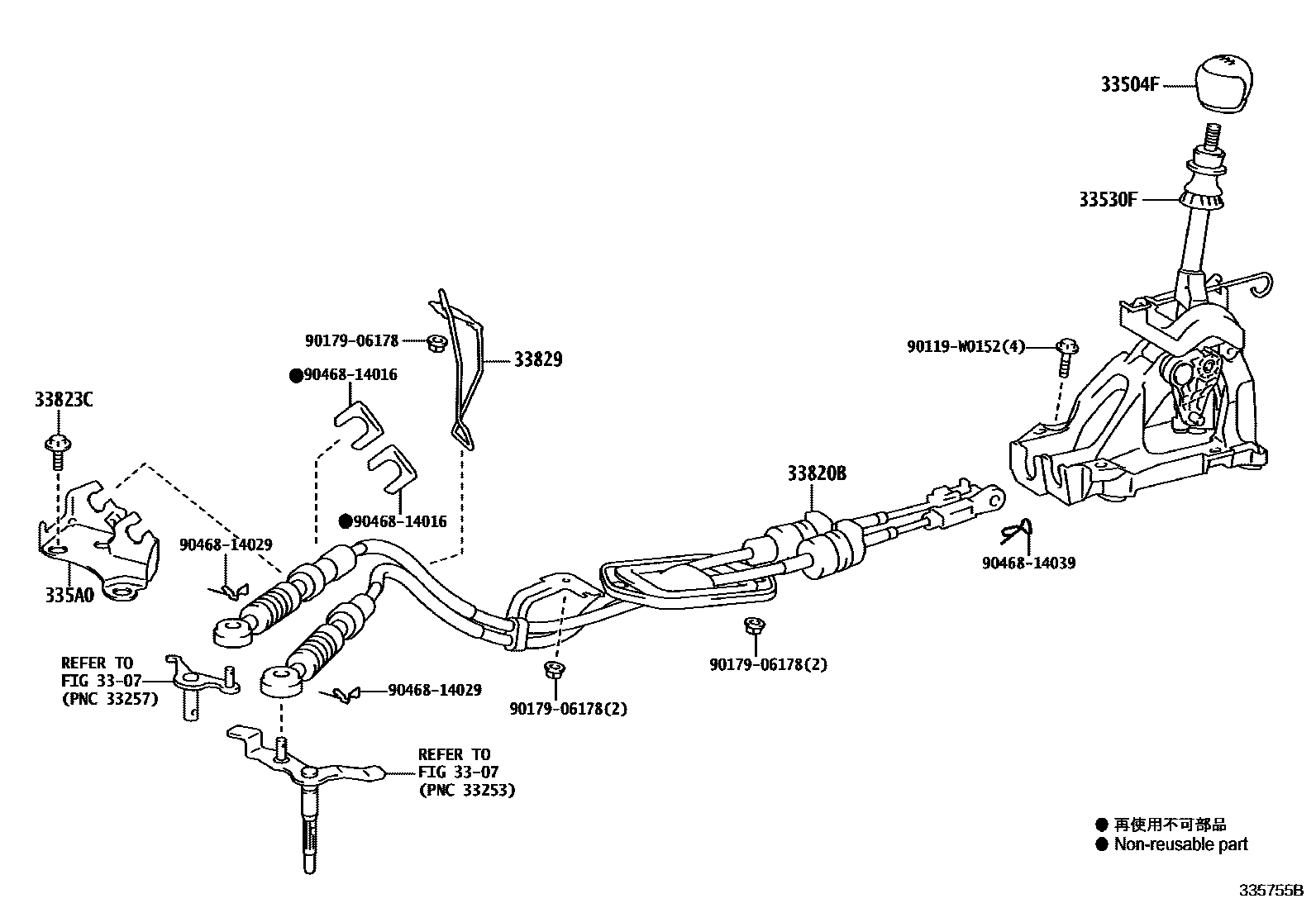 33504F

33530F

90179-06178

33829

90119-W0152(4)

●90468-14016

33823C

33820B

●90468-14016

90468-14029

90468-14039

335A0

REFER TO
FIG 33-07
(PNC 33257)

90468-14029

90179-06178(2)

90179-06178(2)

REFER TO
FIG 33-07
(PNC 33253)

● 再使用不可部品
● Non-reusable part

335755B