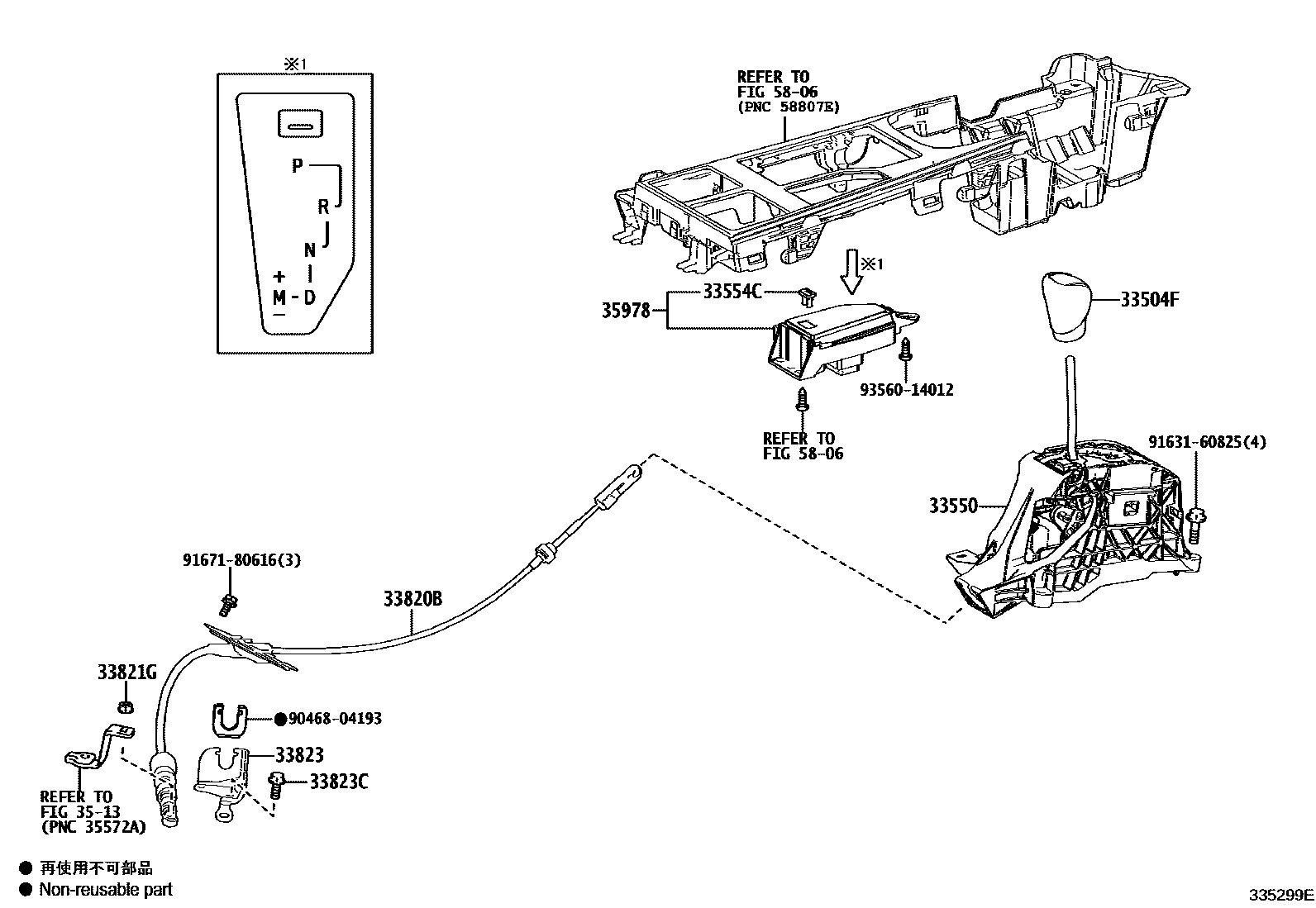 ※1

P
R
N
+
M - D
−

REFER TO
FIG 58-06
(PNC 58807E)

※1

35978
33554C
33504F
93560-14012

REFER TO
FIG 58-06

91631-60825(4)
33550

91671-80616(3)
33820B
33821G
● 90468-04193
33823
33823C

REFER TO
FIG 35-13
(PNC 35572A)

● 再使用不可部品
● Non-reusable part

335299E