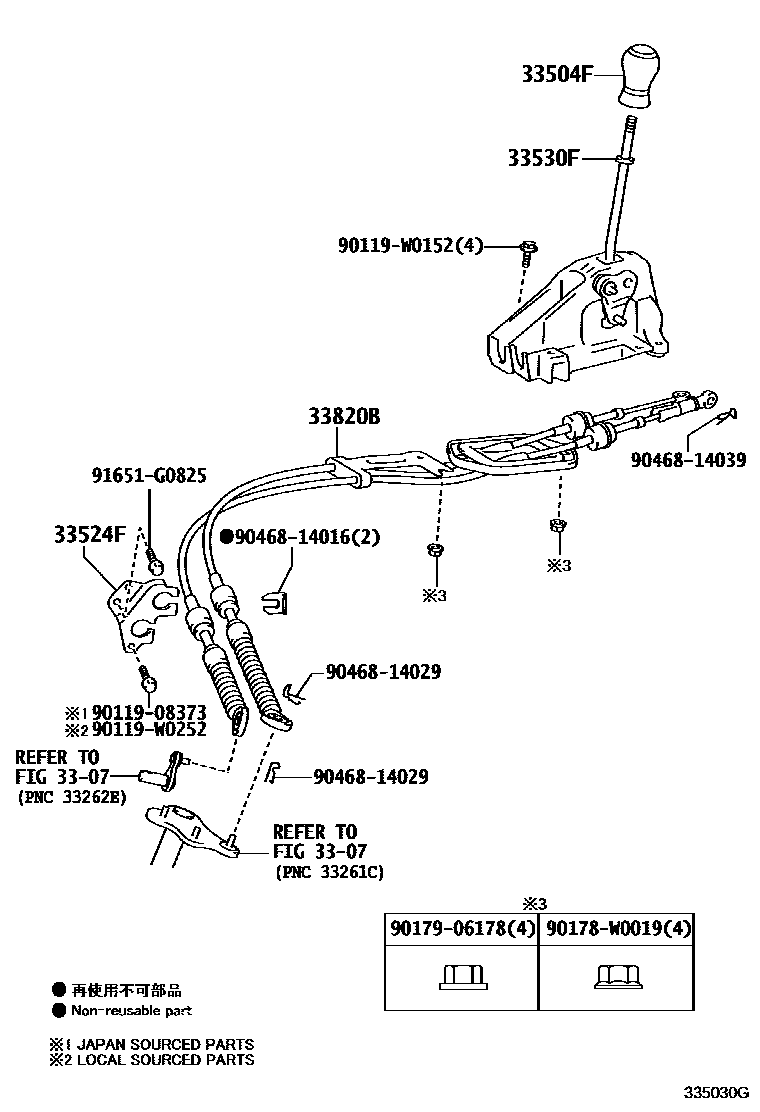 33504F

33530F

90119-W0152(4)

33820B

90468-14039

91651-G0825

33524F

●90468-14016(2)

※3

※3

90468-14029

※1 90119-08373
※2 90119-W0252

REFER TO
FIG 33-07
(PNC 33262B)

90468-14029

REFER TO
FIG 33-07
(PNC 33261C)

※3

| 90179-06178(4) | 90178-W0019(4) |
|---|---|
| | |

● 再使用不可部品
● Non-reusable part

※1 JAPAN SOURCED PARTS
※2 LOCAL SOURCED PARTS

335030G