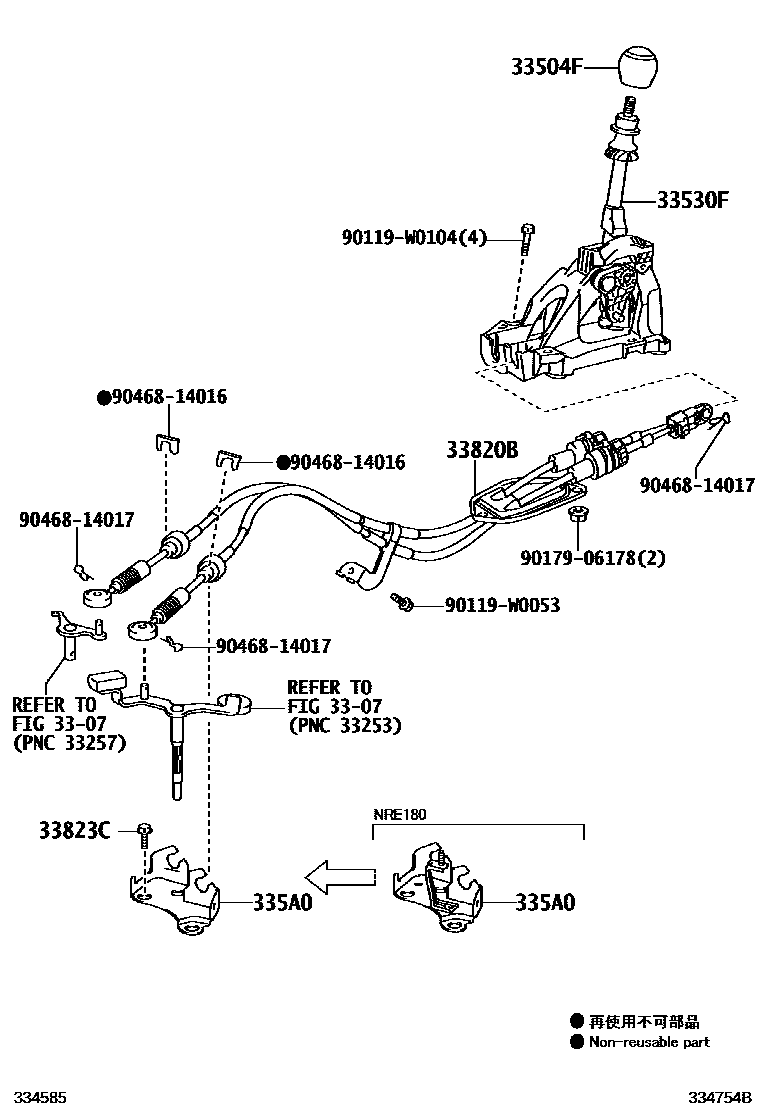 33504F

33530F

90119-W0104(4)

●90468-14016

●90468-14016

33820B

90468-14017

90468-14017

90179-06178(2)

90119-W0053

90468-14017

REFER TO
FIG 33-07
(PNC 33257)

REFER TO
FIG 33-07
(PNC 33253)

33823C

NRE180

335A0

335A0

● 再使用不可部品
● Non-reusable part

334585

334754B