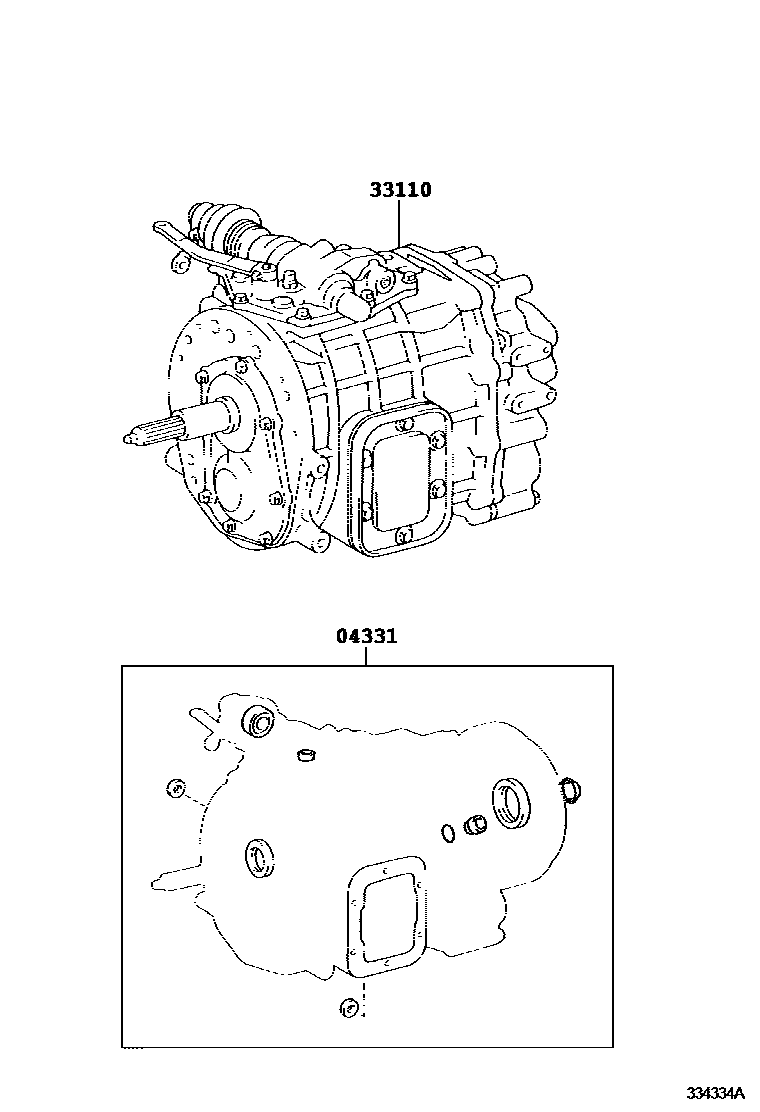 33110

04331

334334A