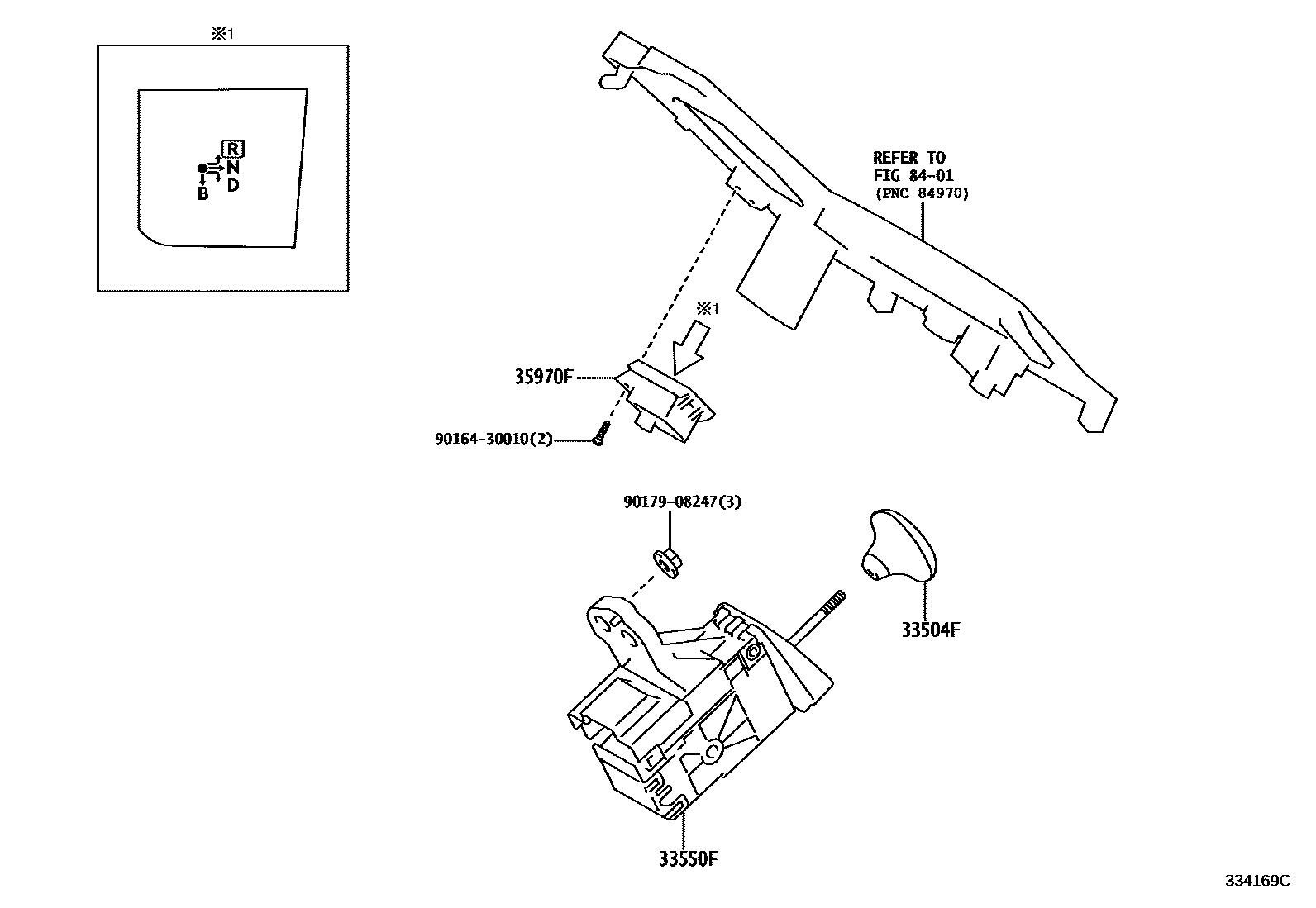 ※1

R
N
D
B

REFER TO
FIG 84-01
(PNC 84970)

※1

35970F

90164-30010(2)

90179-08247(3)

33504F

33550F

334169C