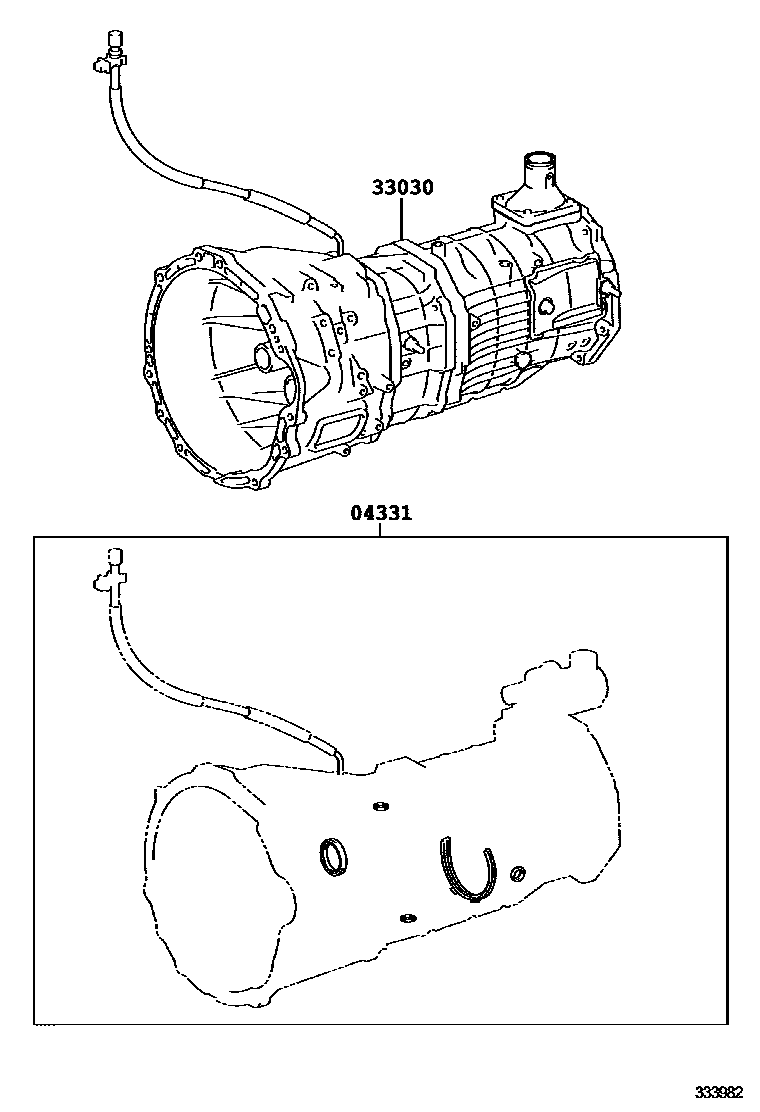 33030

04331

333982