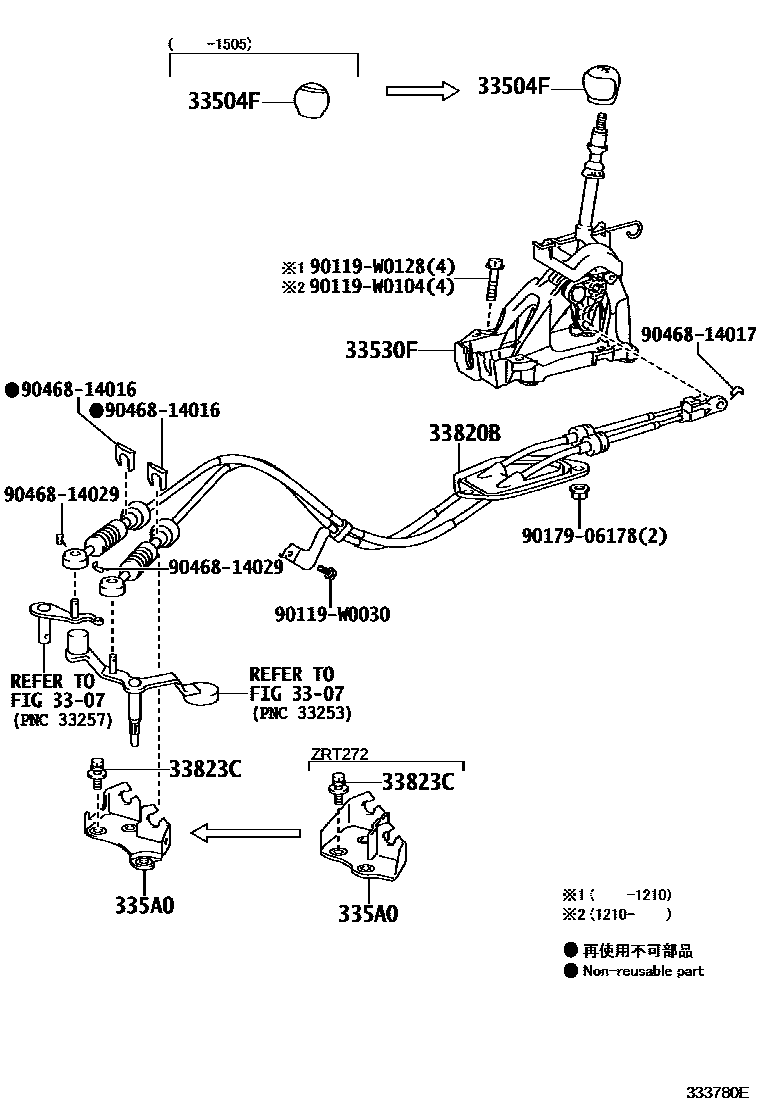 ( -1505)

33504F

33504F

※1 90119-W0128(4)
※2 90119-W0104(4)

33530F

90468-14017

●90468-14016
●90468-14016

33820B

90468-14029

90179-06178(2)

90468-14029

90119-W0030

REFER TO FIG 33-07 (PNC 33257)

REFER TO FIG 33-07 (PNC 33253)

33823C

ZRT272

33823C

335A0

335A0

※1 ( -1210)
※2 (1210- )

● 再使用不可部品
● Non-reusable part

333780E