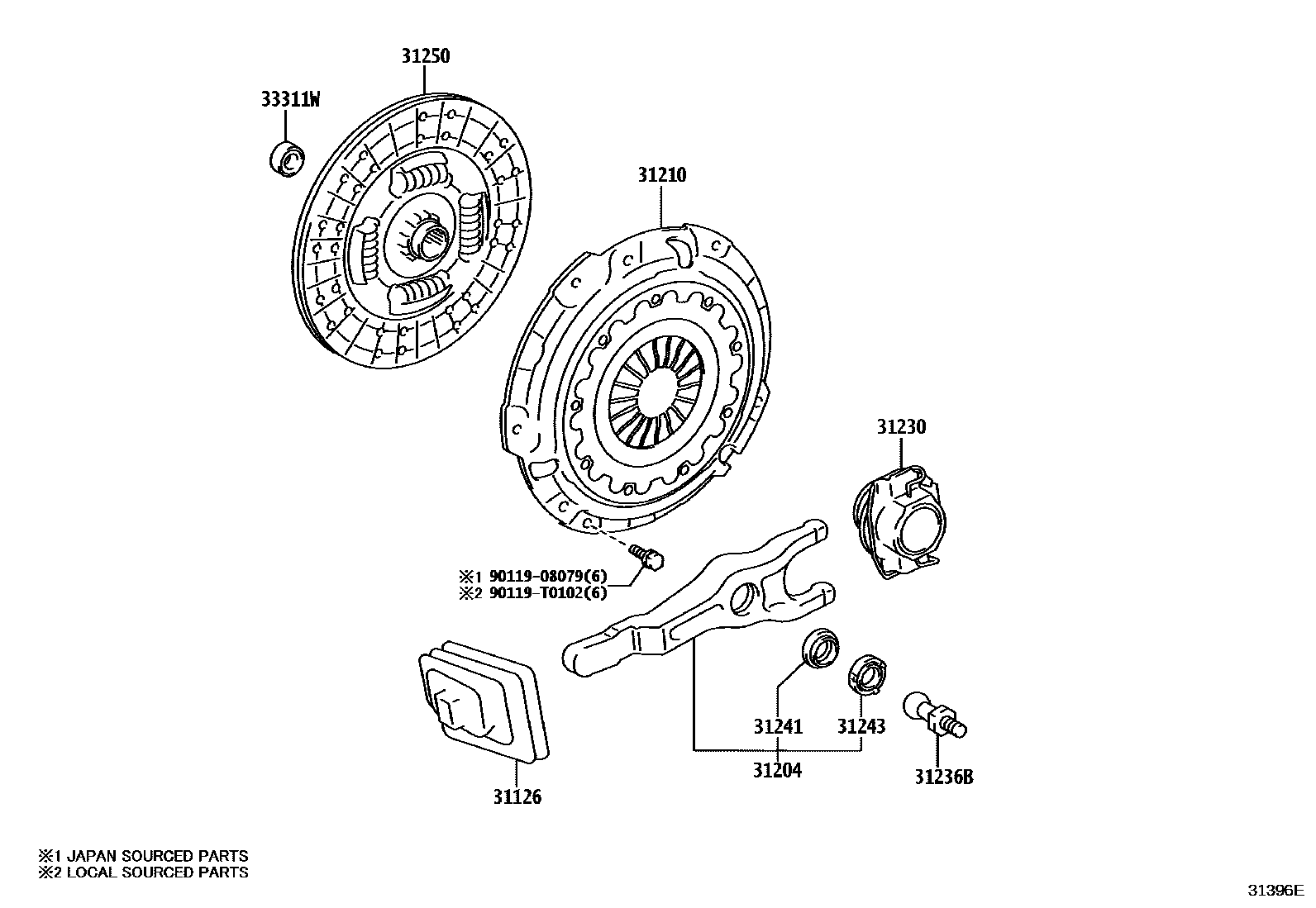 31250

33311W

31210

31230

※1 90119-08079(6)
※2 90119-T0102(6)

31241

31243

31204

31236B

31126

※1 JAPAN SOURCED PARTS
※2 LOCAL SOURCED PARTS

31396E