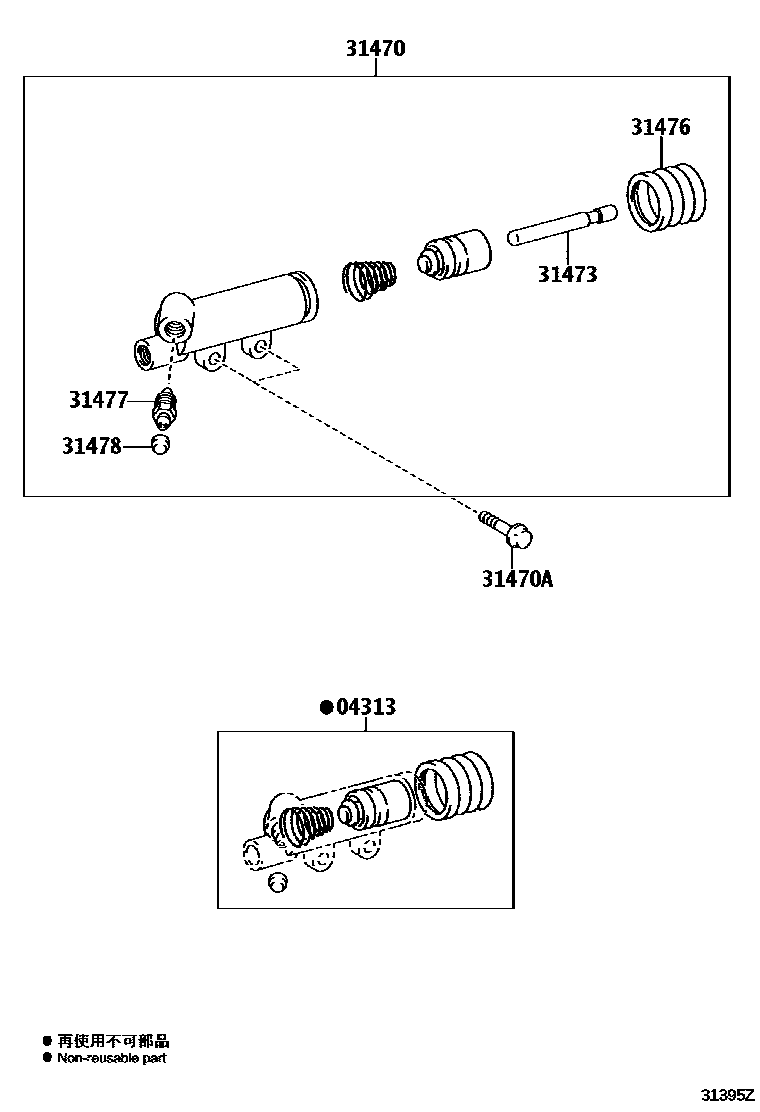 31470

31476

31473

31477

31478

31470A

●04313

● 再使用不可部品
● Non-reusable part

31395Z