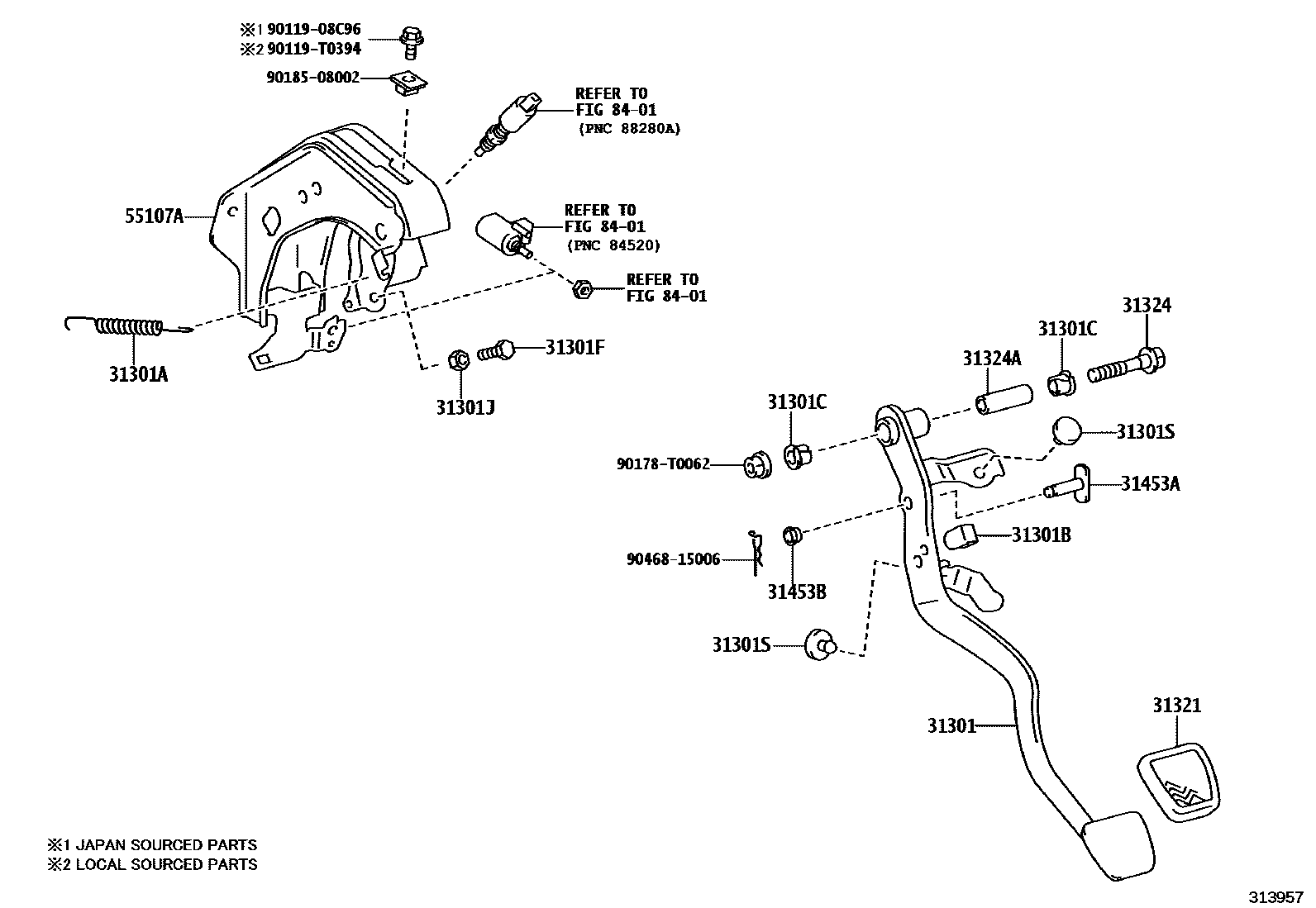 ※1 90119-08C96
※2 90119-T0394
90185-08002
REFER TO
FIG 84-01
(PNC 88280A)
55107A
REFER TO
FIG 84-01
(PNC 84520)
REFER TO
FIG 84-01
31301A
31301F
31301J
31324
31301C
31324A
31301C
31301S
90178-T0062
31453A
31301B
90468-15006
31453B
31301S
31301
31321
※1 JAPAN SOURCED PARTS
※2 LOCAL SOURCED PARTS
313957