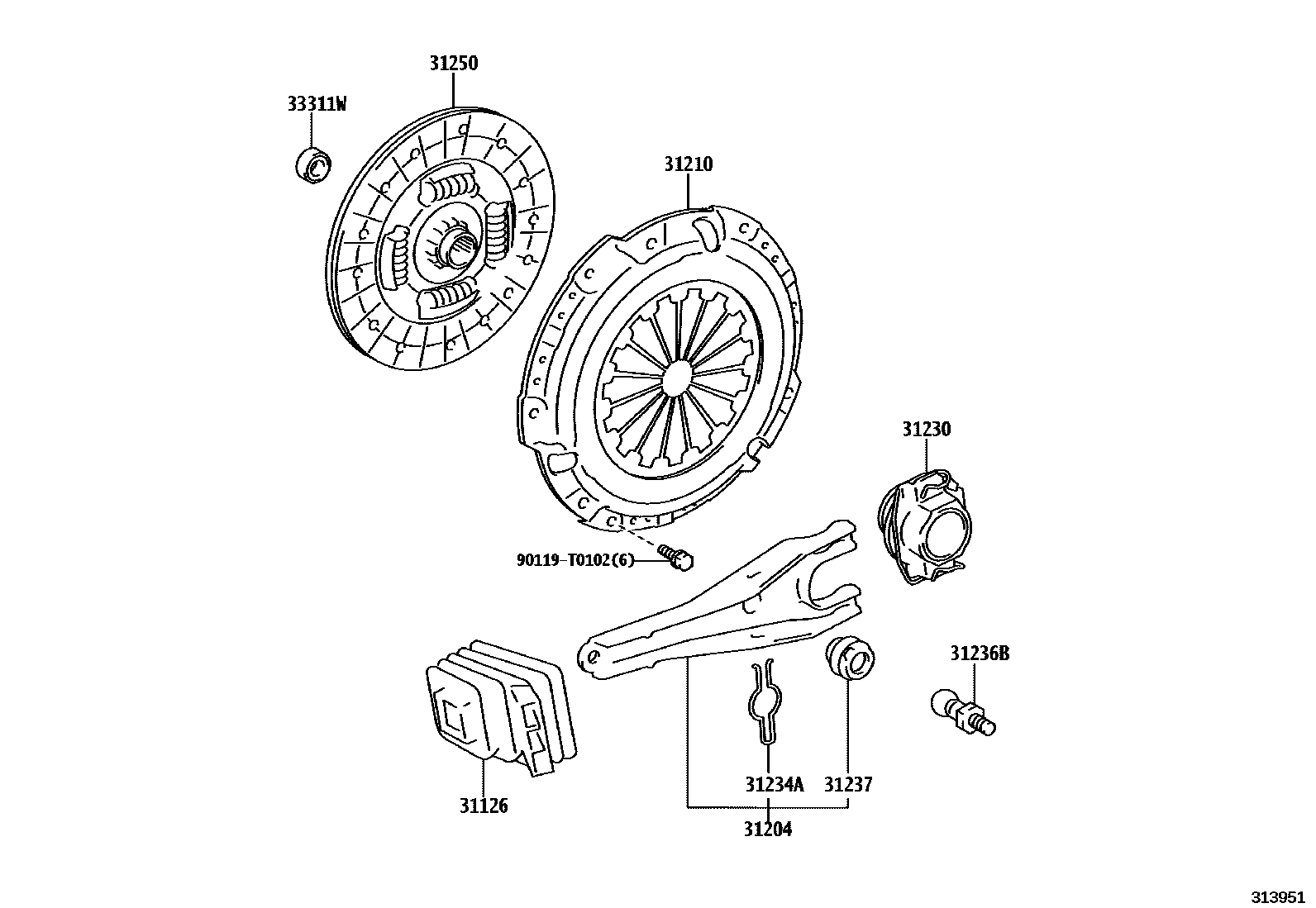 31250

33311W

31210

31230

90119-T0102(6)

31236B

31126

31234A

31237

31204

313951