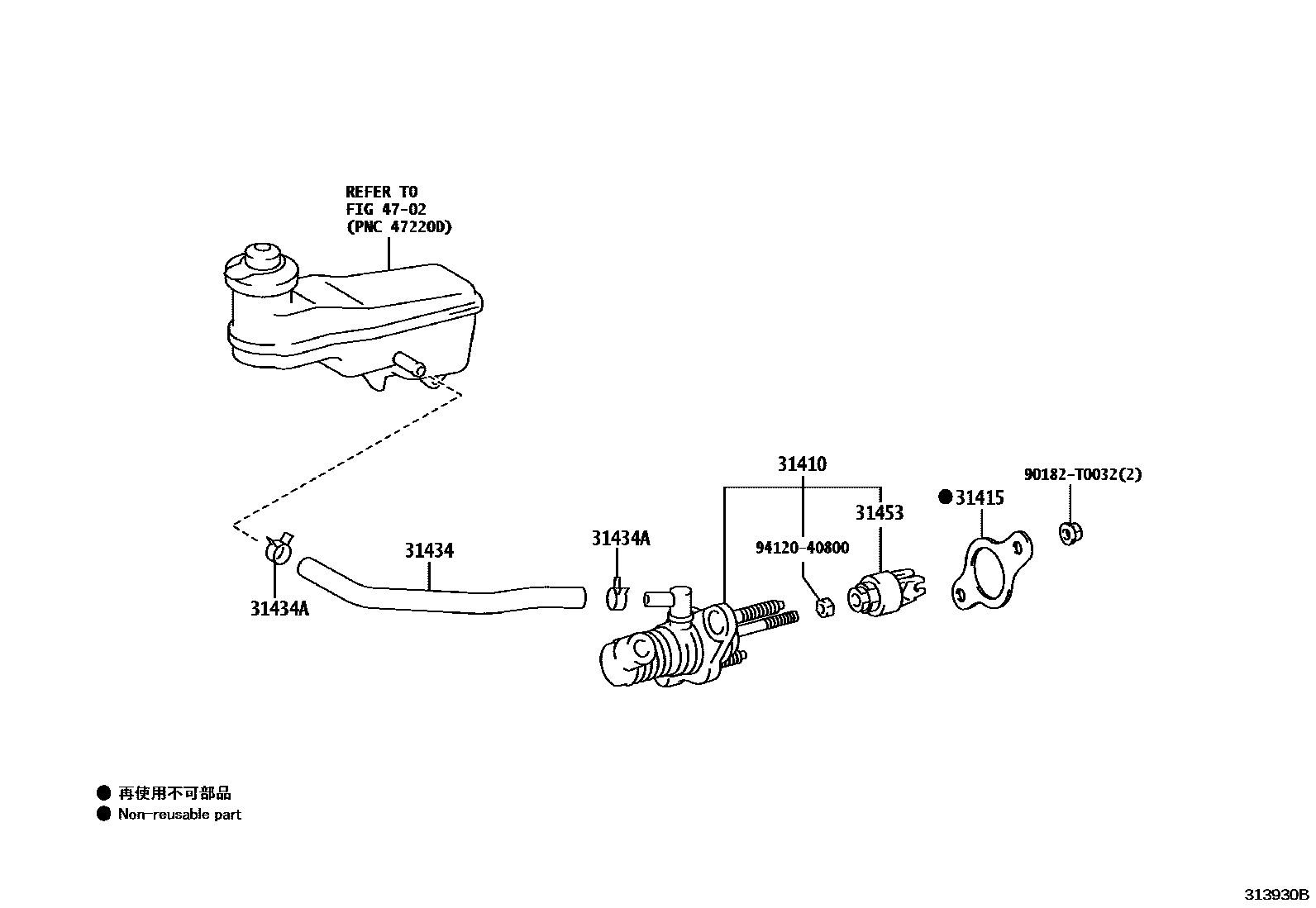 REFER TO
FIG 47-02
(PNC 47220D)

31410

90182-T0032(2)

● 31415

31453

31434A

94120-40800

31434

31434A

● 再使用不可部品
● Non-reusable part

313930B