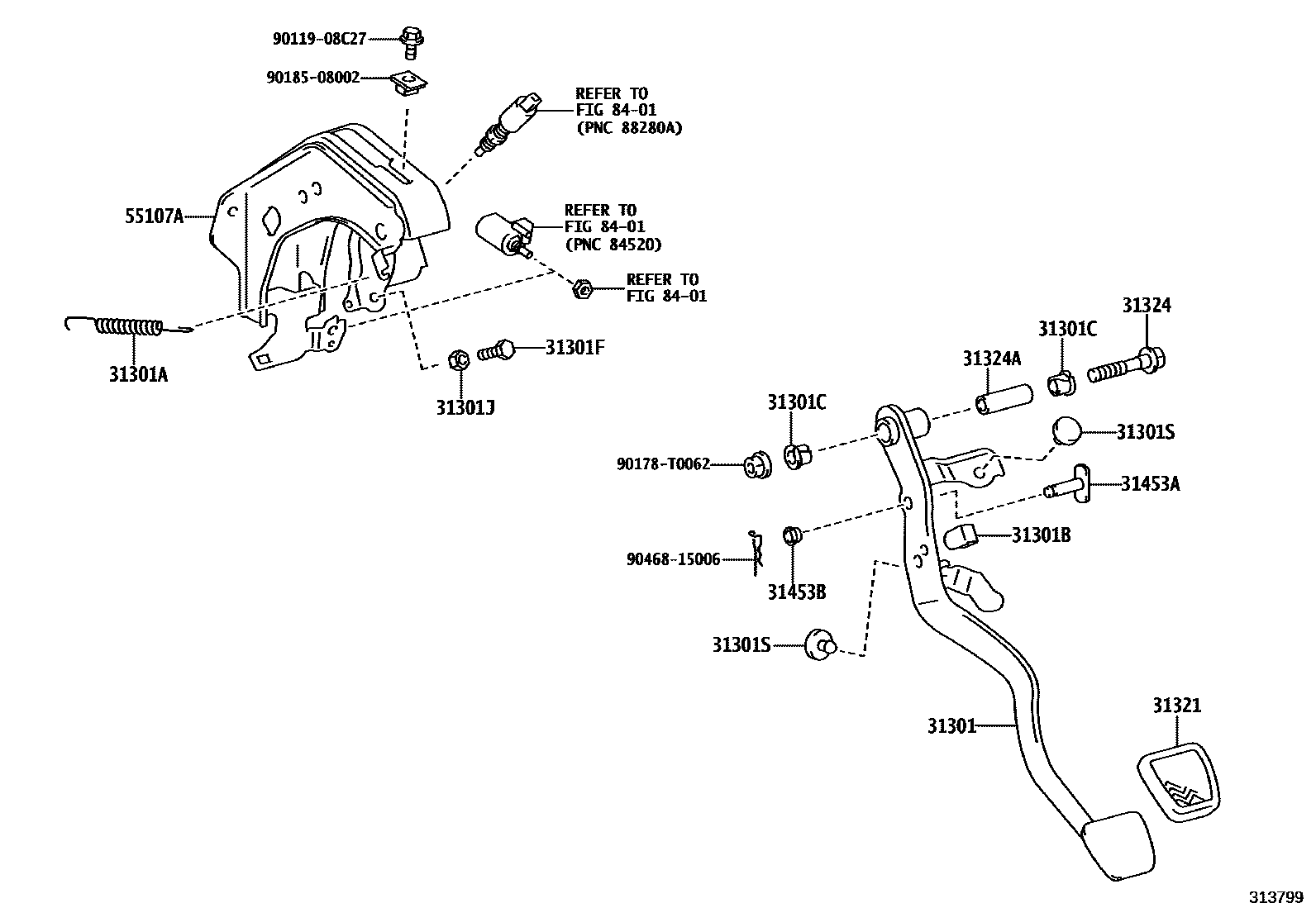 90119-08C27
90185-08002
REFER TO
FIG 84-01
(PNC 88280A)
55107A
REFER TO
FIG 84-01
(PNC 84520)
REFER TO
FIG 84-01
31301A
31301F
31301J
31324
31301C
31324A
31301C
31301S
90178-T0062
31453A
31301B
90468-15006
31453B
31301S
31301
31321
313799