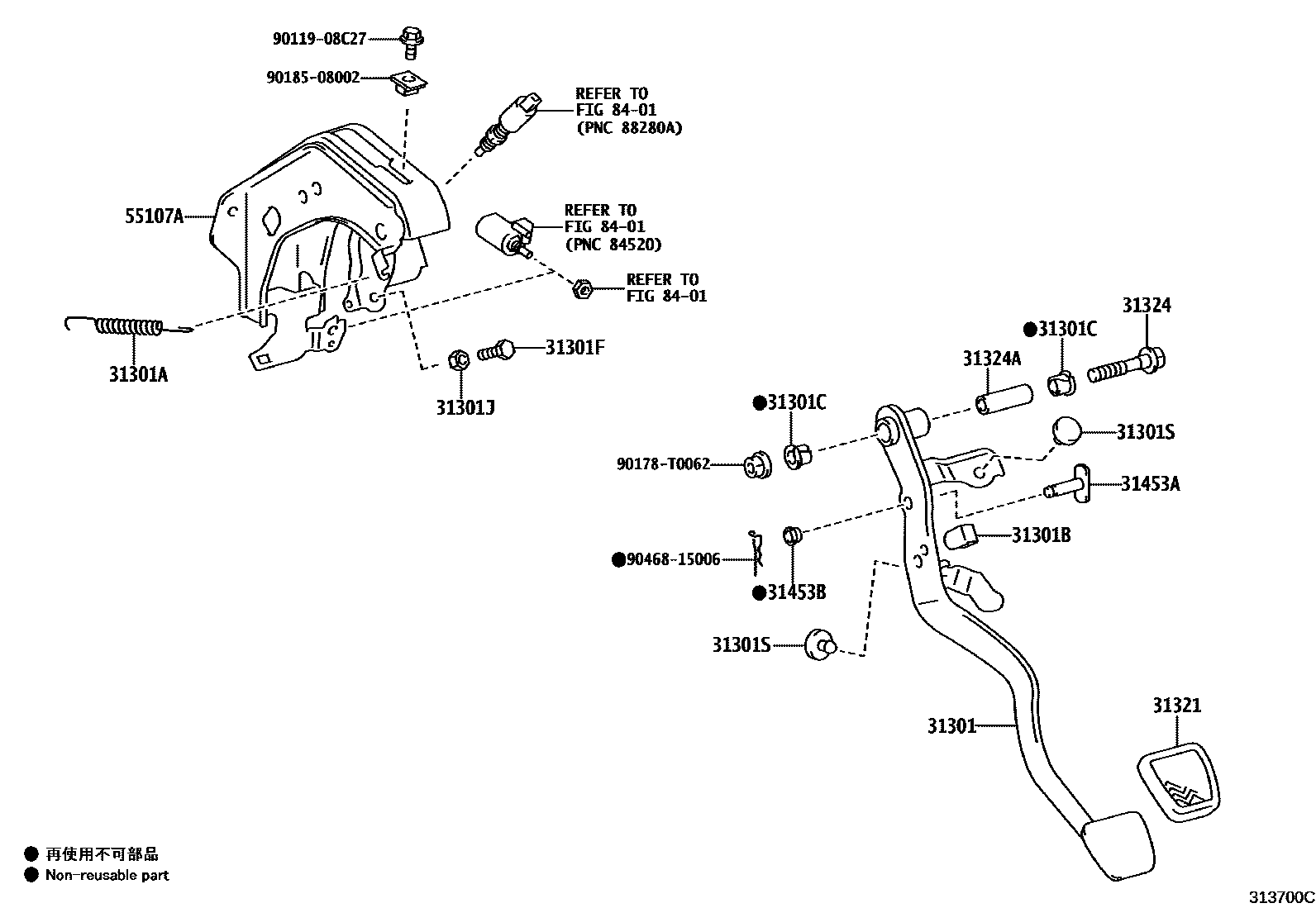 90119-08C27
90185-08002
REFER TO
FIG 84-01
(PNC 88280A)
55107A
REFER TO
FIG 84-01
(PNC 84520)
REFER TO
FIG 84-01
31301A
31301F
31301J
31324
●31301C
31324A
●31301C
31301S
90178-T0062
31453A
31301B
●90468-15006
●31453B
31301S
31301
31321
● 再使用不可部品
● Non-reusable part
313700C