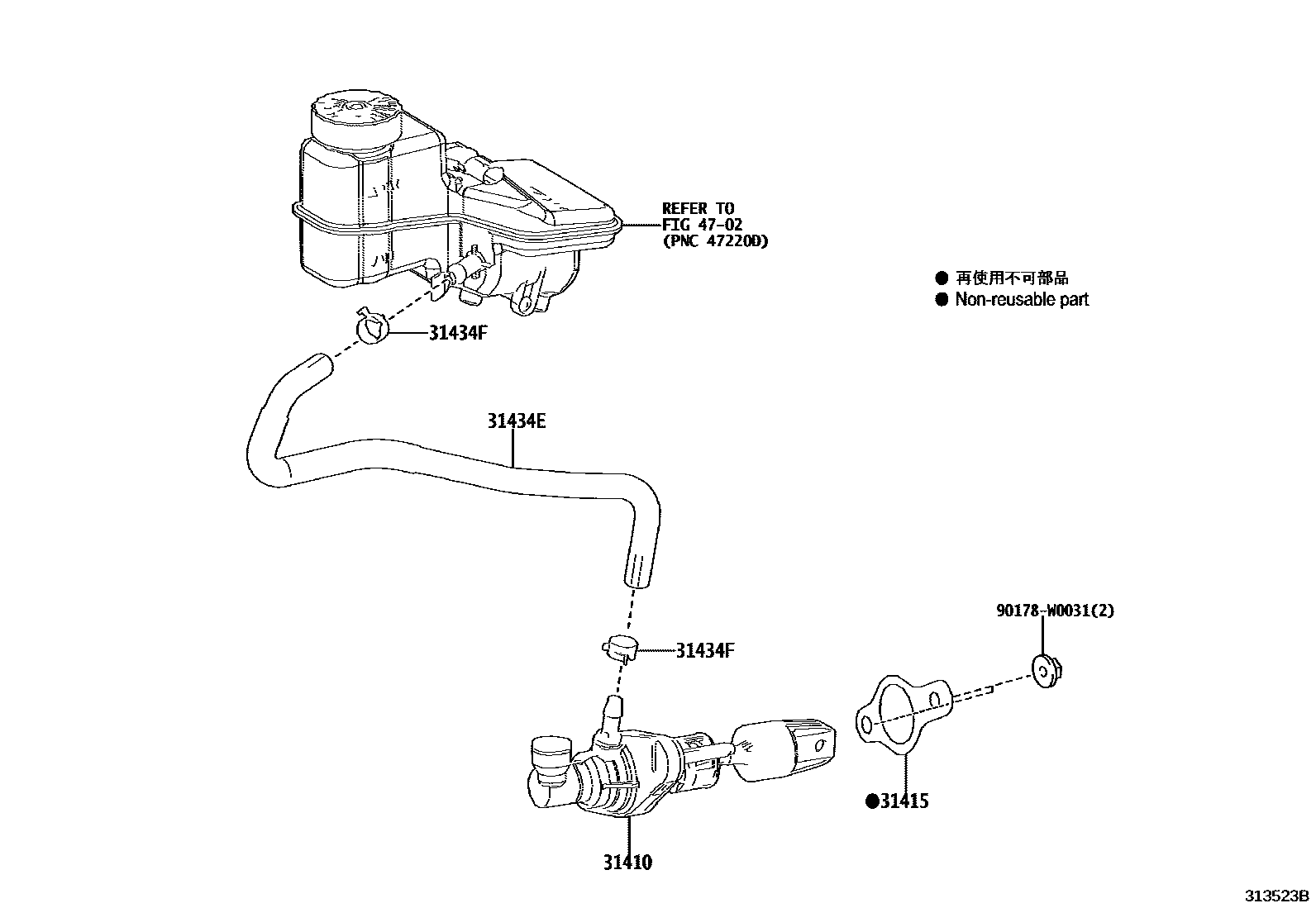 REFER TO
FIG 47-02
(PNC 47220D)

● 再使用不可部品
● Non-reusable part

31434F

31434E

90178-W0031(2)

31434F

●31415

31410

313523B