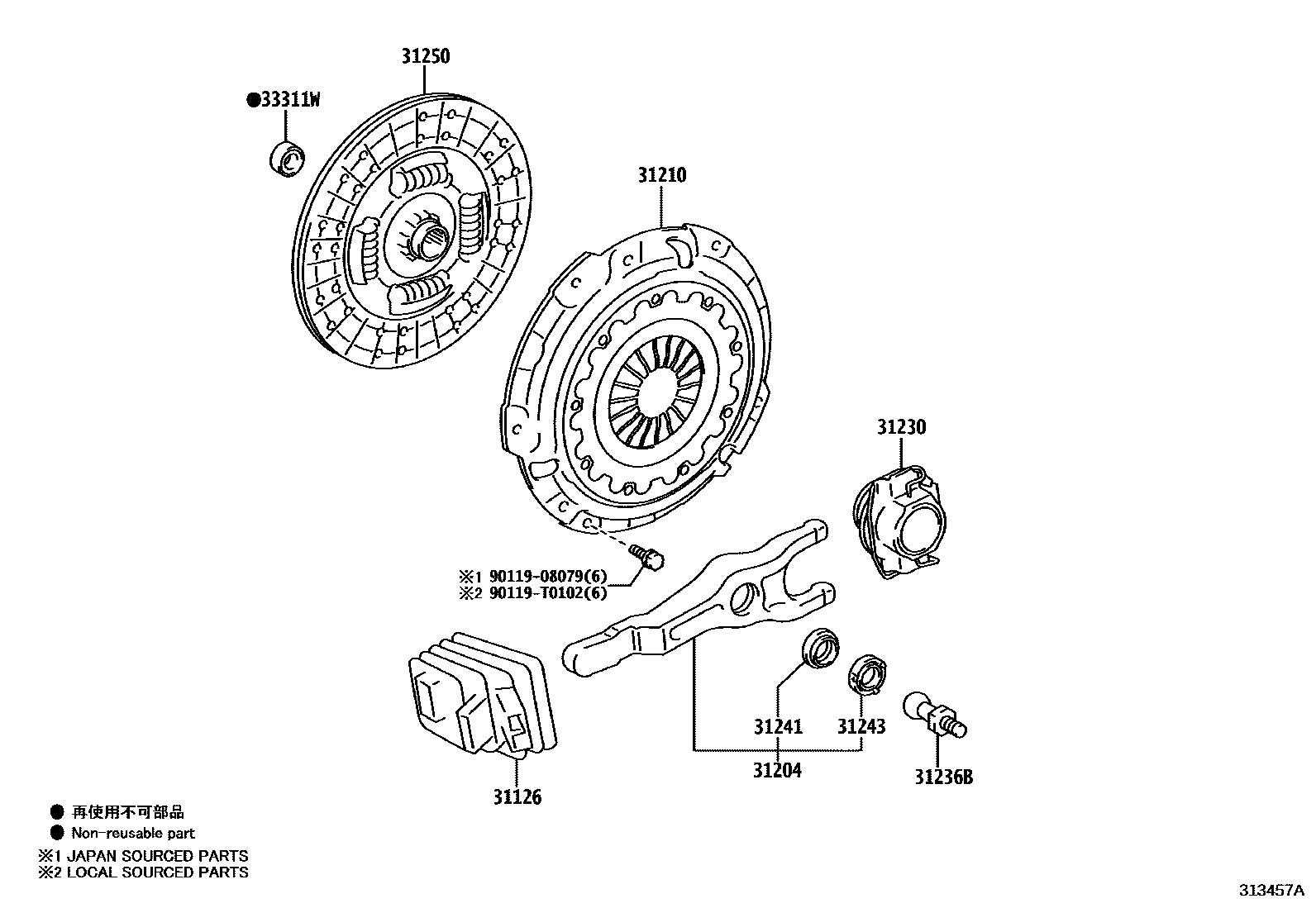 31250

●33311W

31210

31230

※1 90119-08079(6)
※2 90119-T0102(6)

31241

31243

31204

31236B

31126

● 再使用不可部品
● Non-reusable part
※1 JAPAN SOURCED PARTS
※2 LOCAL SOURCED PARTS

313457A