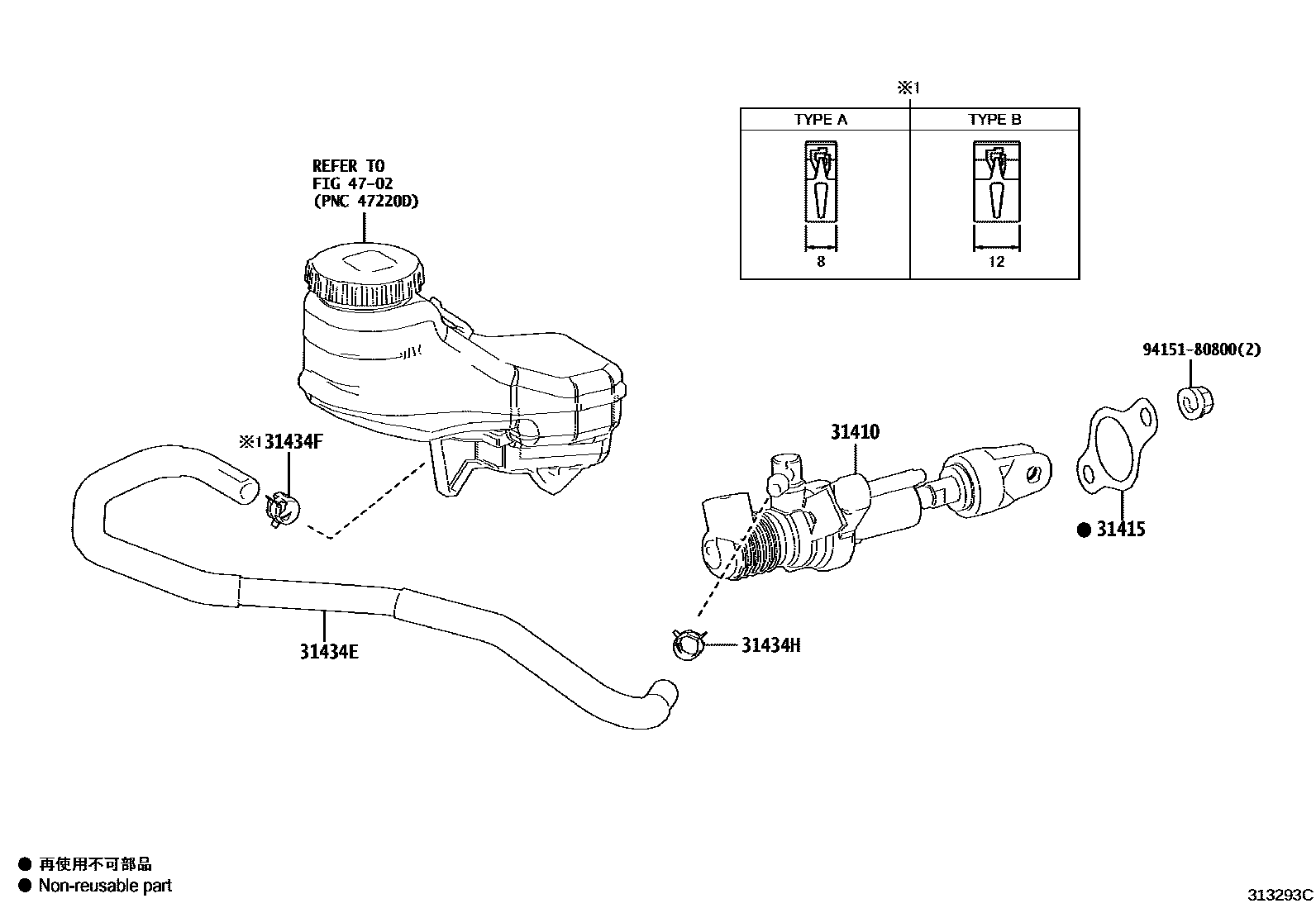 ※1

| TYPE A | TYPE B |
|---|---|
| 8 | 12 |

REFER TO
FIG 47-02
(PNC 47220D)

94151-80800(2)

※1 31434F

31410

● 31415

31434E

31434H

● 再使用不可部品
● Non-reusable part

313293C