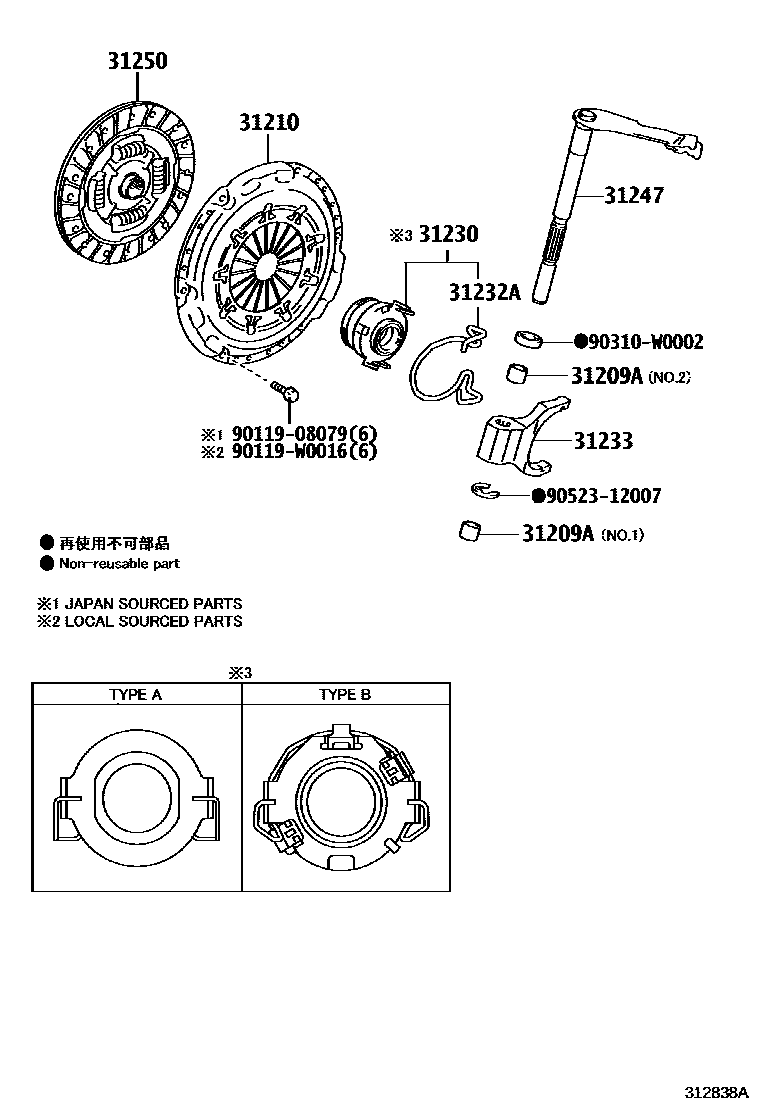 31250

31210

31247

※3 31230

31232A

●90310-W0002

31209A (NO.2)

31233

※1 90119-08079(6)
※2 90119-W0016(6)

●90523-12007

31209A (NO.1)

● 再使用不可部品
● Non-reusable part

※1 JAPAN SOURCED PARTS
※2 LOCAL SOURCED PARTS

※3

| TYPE A | TYPE B |
|---|---|
| | |

312838A