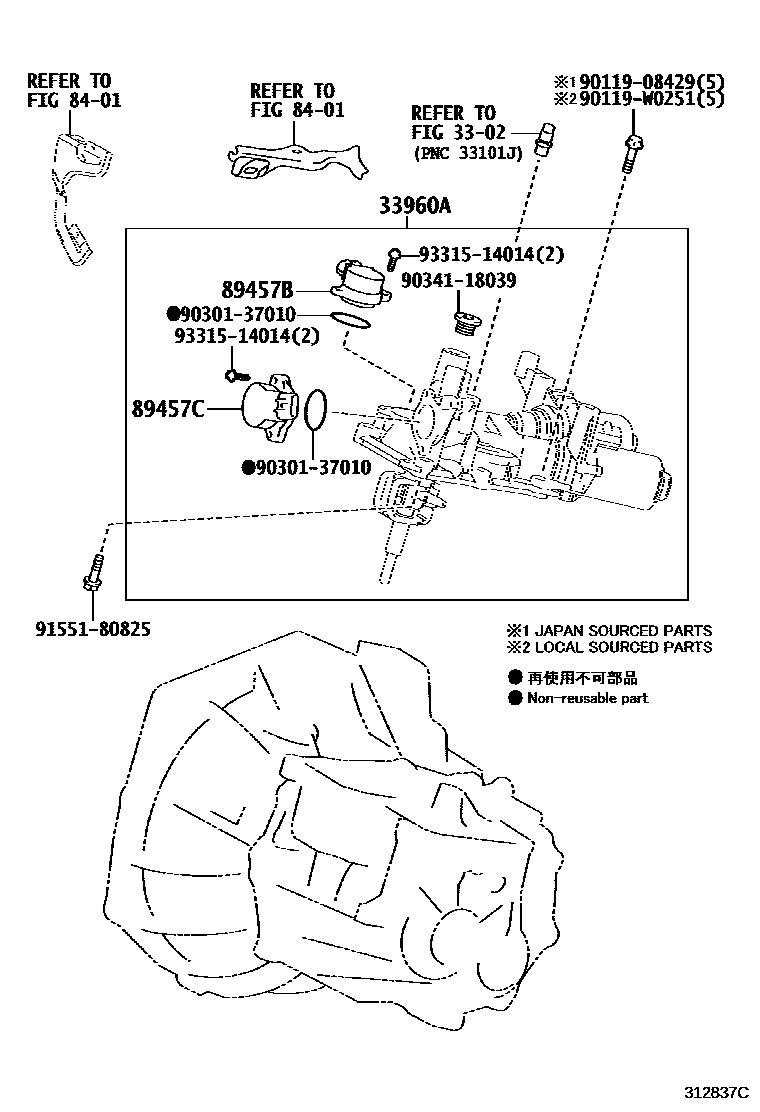 REFER TO
FIG 84-01

REFER TO
FIG 84-01

REFER TO
FIG 33-02
(PNC 33101J)

※1 90119-08429(5)
※2 90119-W0251(5)

33960A

93315-14014(2)

89457B

90341-18039

●90301-37010

93315-14014(2)

89457C

●90301-37010

91551-80825

※1 JAPAN SOURCED PARTS
※2 LOCAL SOURCED PARTS

● 再使用不可部品
● Non-reusable part

312837C