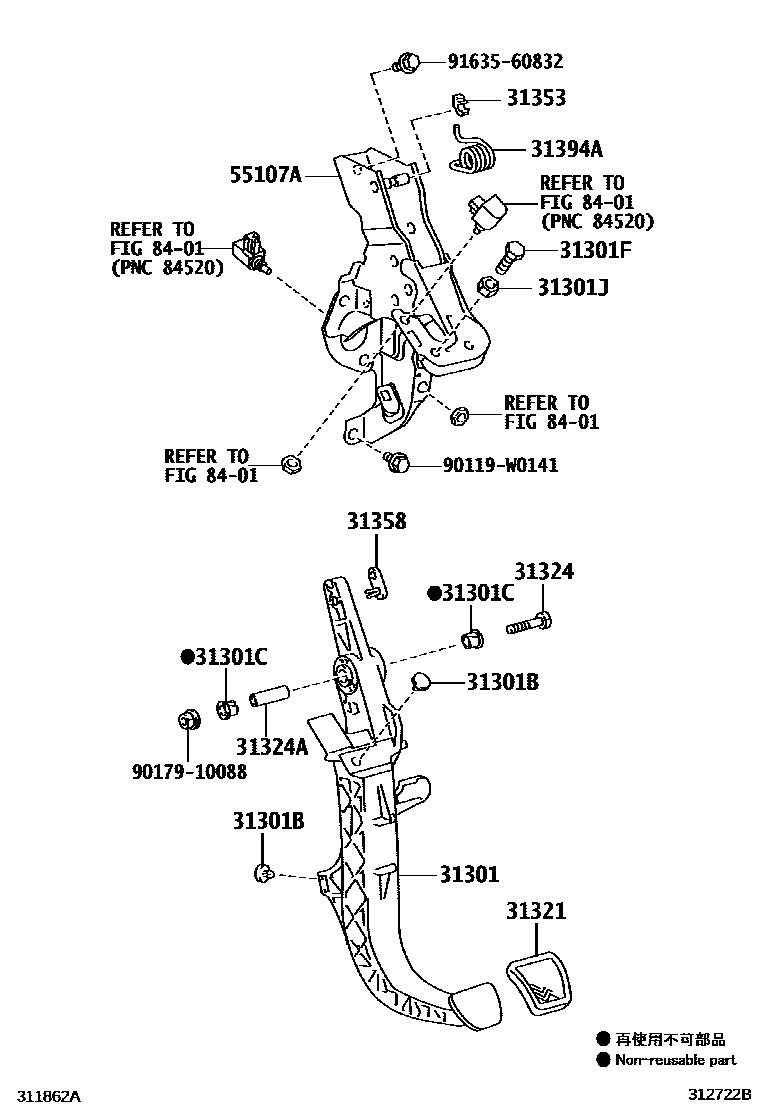 91635-60832
31353
31394A
55107A
REFER TO
FIG 84-01
(PNC 84520)
REFER TO
FIG 84-01
(PNC 84520)
31301F
31301J
REFER TO
FIG 84-01
REFER TO
FIG 84-01
90119-W0141

31358
31324
●31301C
●31301C
31301B
31324A
90179-10088
31301B
31301
31321

● 再使用不可部品
● Non-reusable part

311862A
312722B