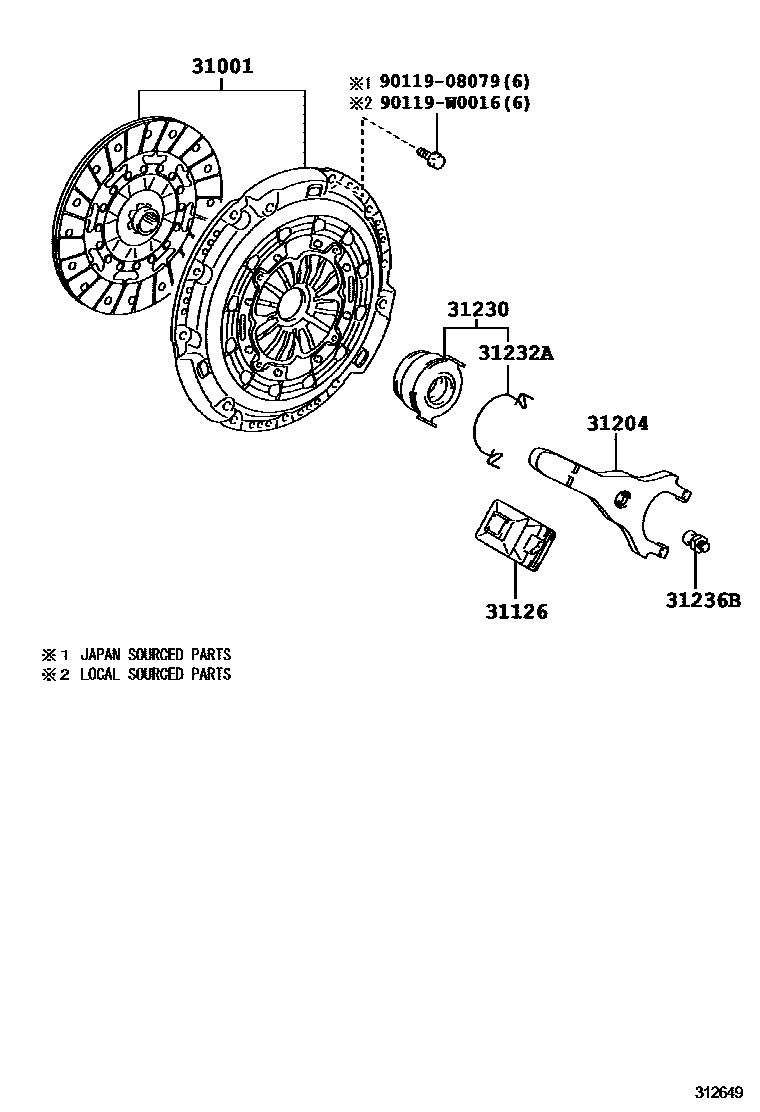 31001

※1 90119-08079(6)
※2 90119-W0016(6)

31230

31232A

31204

31126

31236B

※1 JAPAN SOURCED PARTS
※2 LOCAL SOURCED PARTS

312649