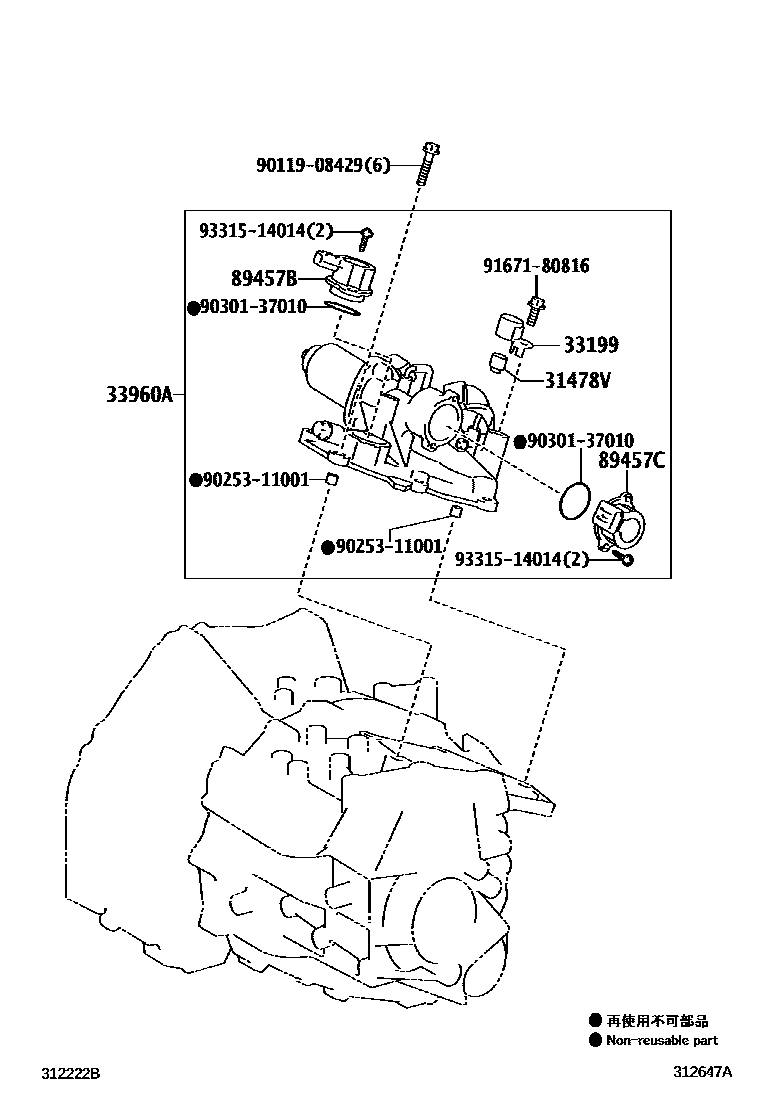 90119-08429(6)

93315-14014(2)

89457B

●90301-37010

91671-80816

33199

31478V

33960A

●90301-37010

89457C

●90253-11001

●90253-11001

93315-14014(2)

● 再使用不可部品
● Non-reusable part

312222B

312647A