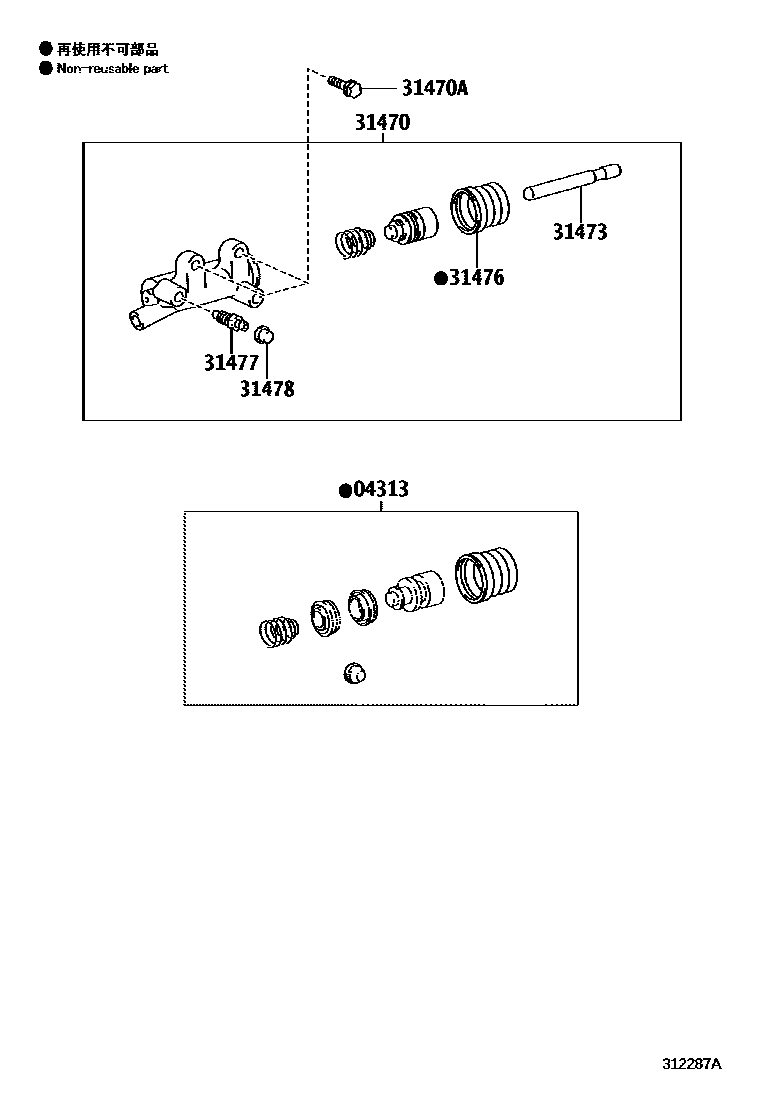 ● 再使用不可部品
● Non-reusable part

31470A

31470

31473

●31476

31477

31478

●04313

312287A