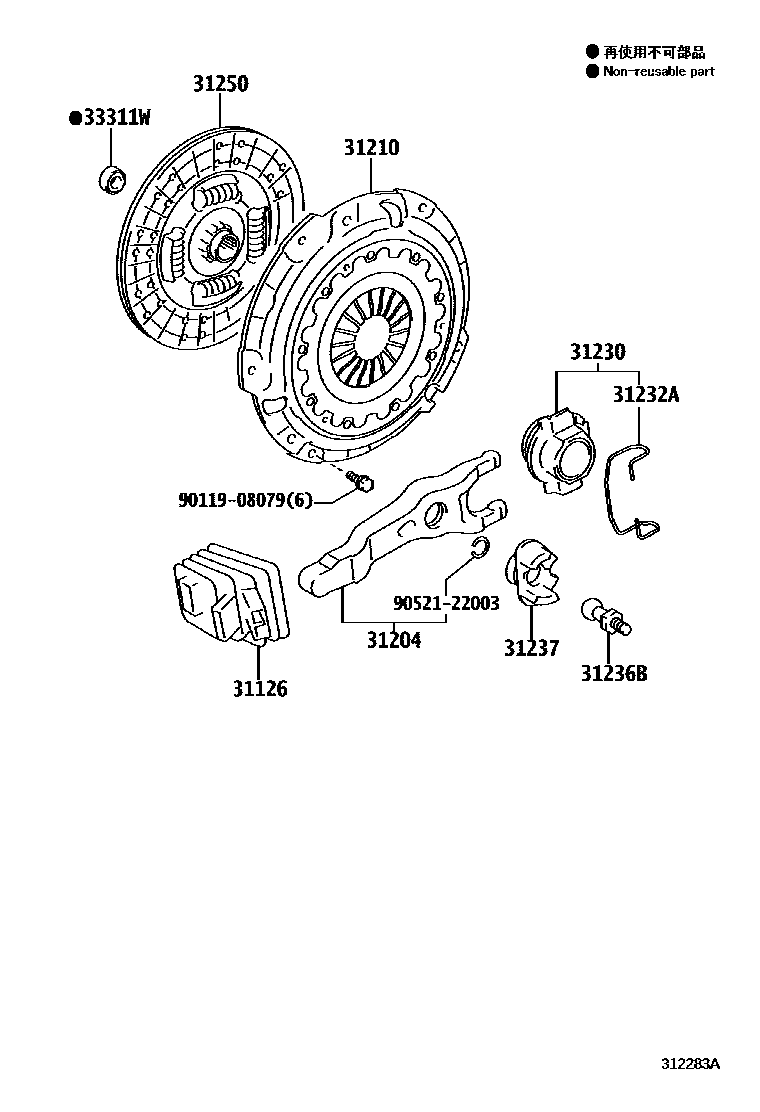 ● 再使用不可部品
● Non-reusable part

31250

●33311W

31210

31230

31232A

90119-08079(6)

90521-22003

31204

31237

31236B

31126

312283A