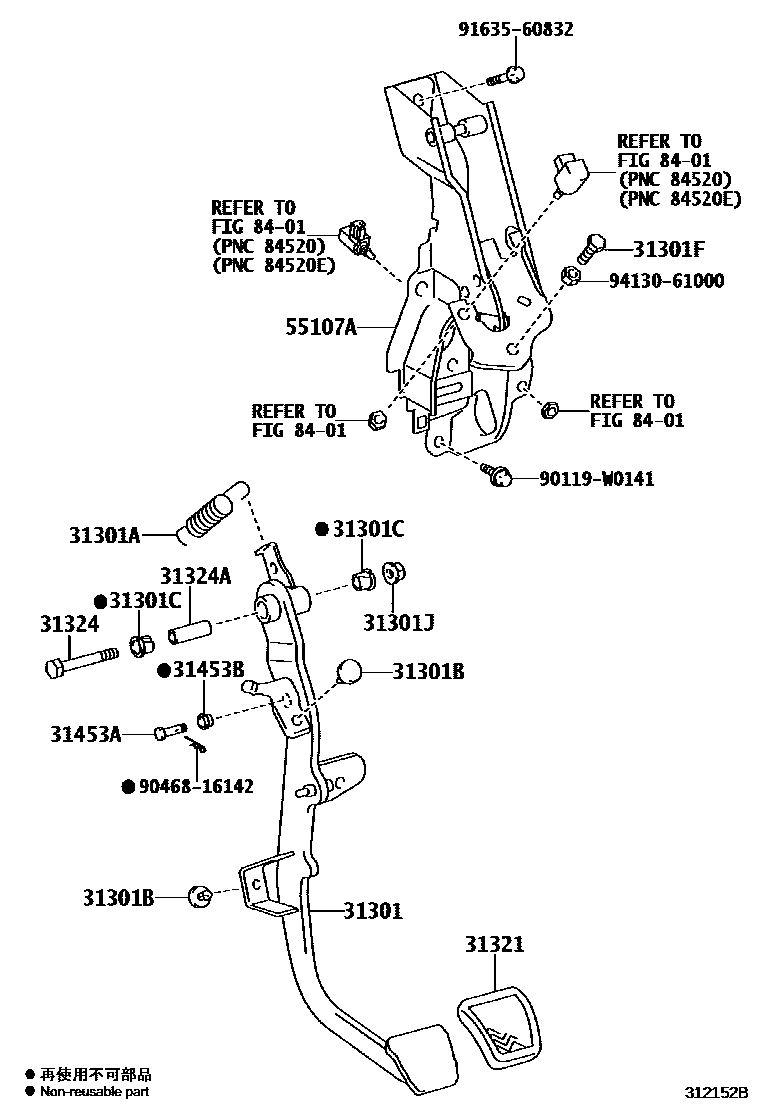 91635-60832

REFER TO
FIG 84-01
(PNC 84520)
(PNC 84520E)

REFER TO
FIG 84-01
(PNC 84520)
(PNC 84520E)

31301F

94130-61000

55107A

REFER TO
FIG 84-01

REFER TO
FIG 84-01

90119-W0141

31301A

●31301C

31324A

●31301C

31301J

31324

●31453B

31301B

31453A

●90468-16142

31301B

31301

31321

● 再使用不可部品
● Non-reusable part

312152B