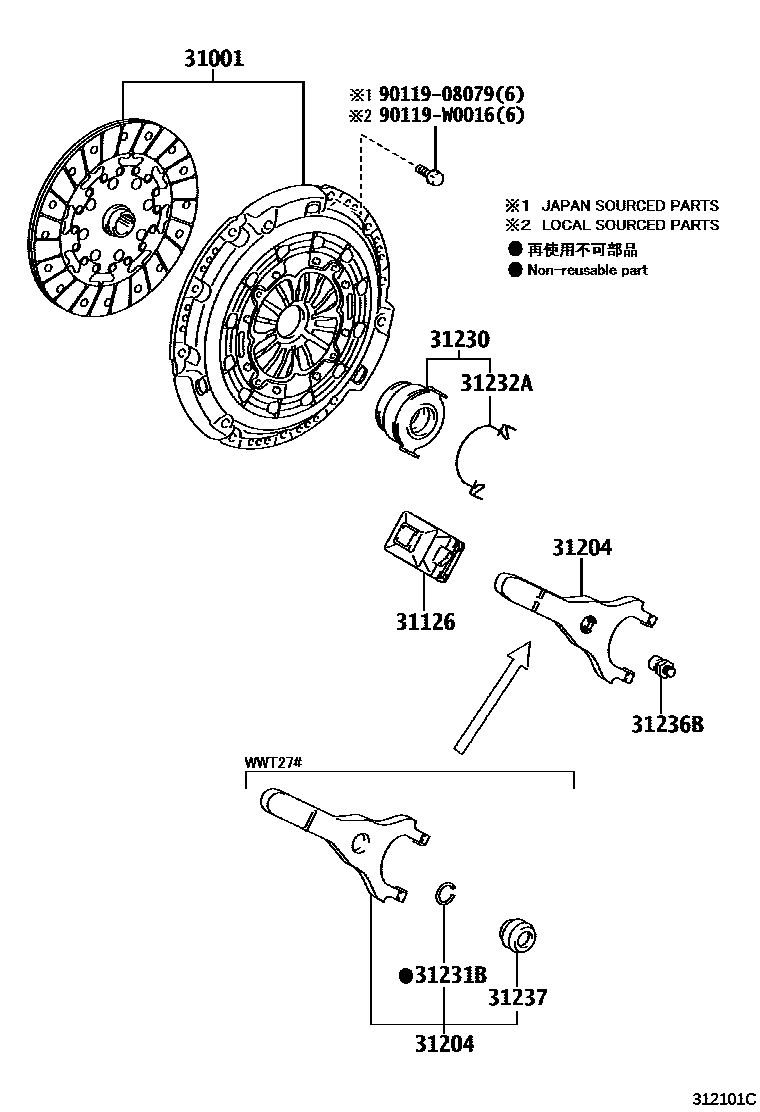 31001

※1 90119-08079(6)
※2 90119-W0016(6)

※1 JAPAN SOURCED PARTS
※2 LOCAL SOURCED PARTS
● 再使用不可部品
● Non-reusable part

31230
31232A

31204

31126

31236B

WWT27#

●31231B
31237
31204

312101C