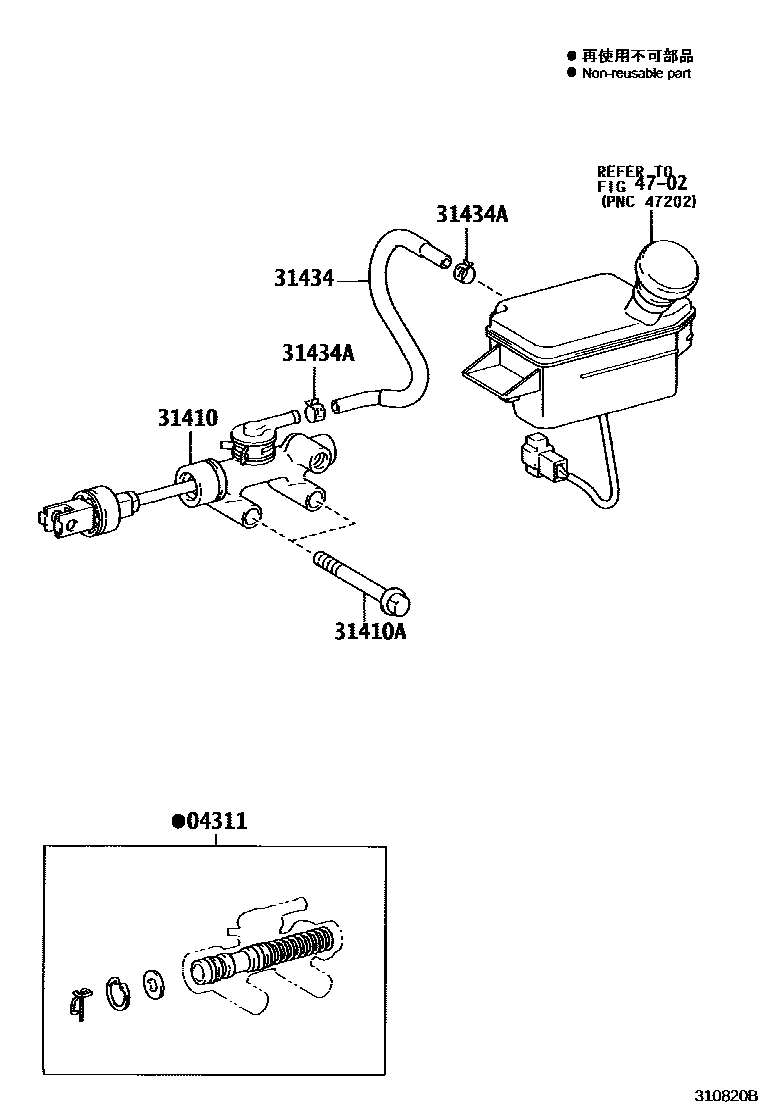 ● 再使用不可部品
● Non-reusable part

REFER TO
FIG 47-02
(PNC 47202)

31434A

31434

31434A

31410

31410A

●04311

310820B