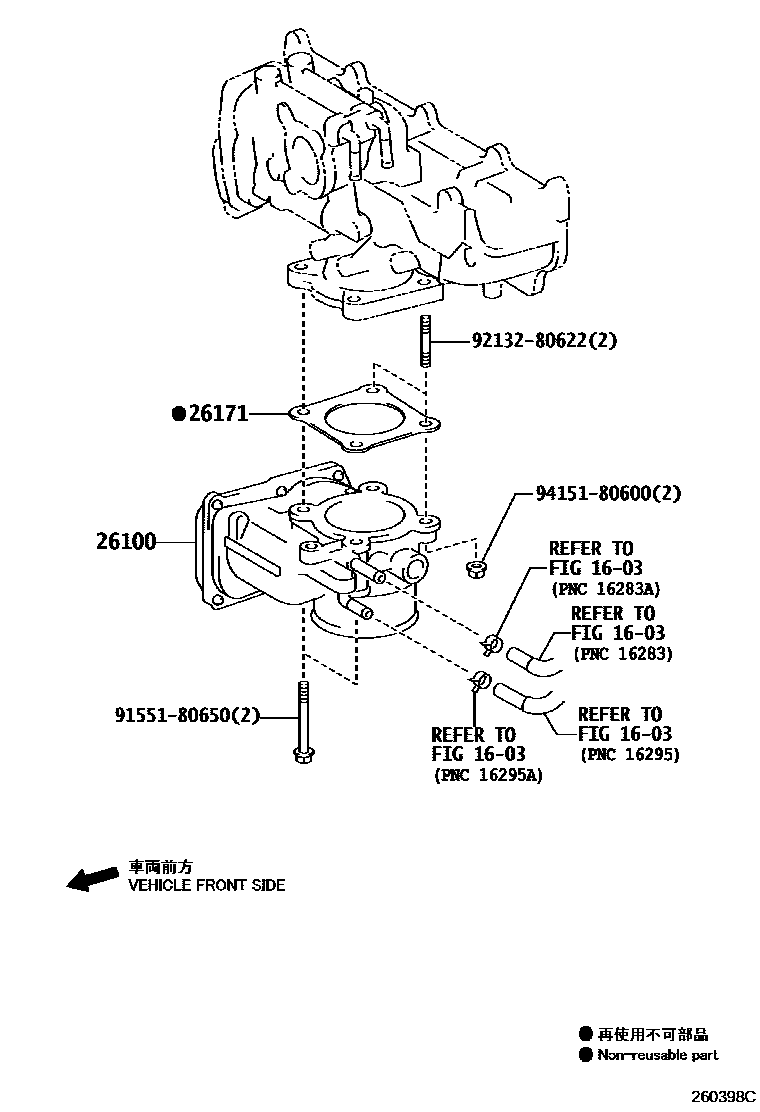 92132-80622(2)

●26171

94151-80600(2)

26100

REFER TO
FIG 16-03
(PNC 16283A)

REFER TO
FIG 16-03
(PNC 16283)

91551-80650(2)

REFER TO
FIG 16-03
(PNC 16295A)

REFER TO
FIG 16-03
(PNC 16295)

車両前方
VEHICLE FRONT SIDE

● 再使用不可部品
● Non-reusable part

260398C