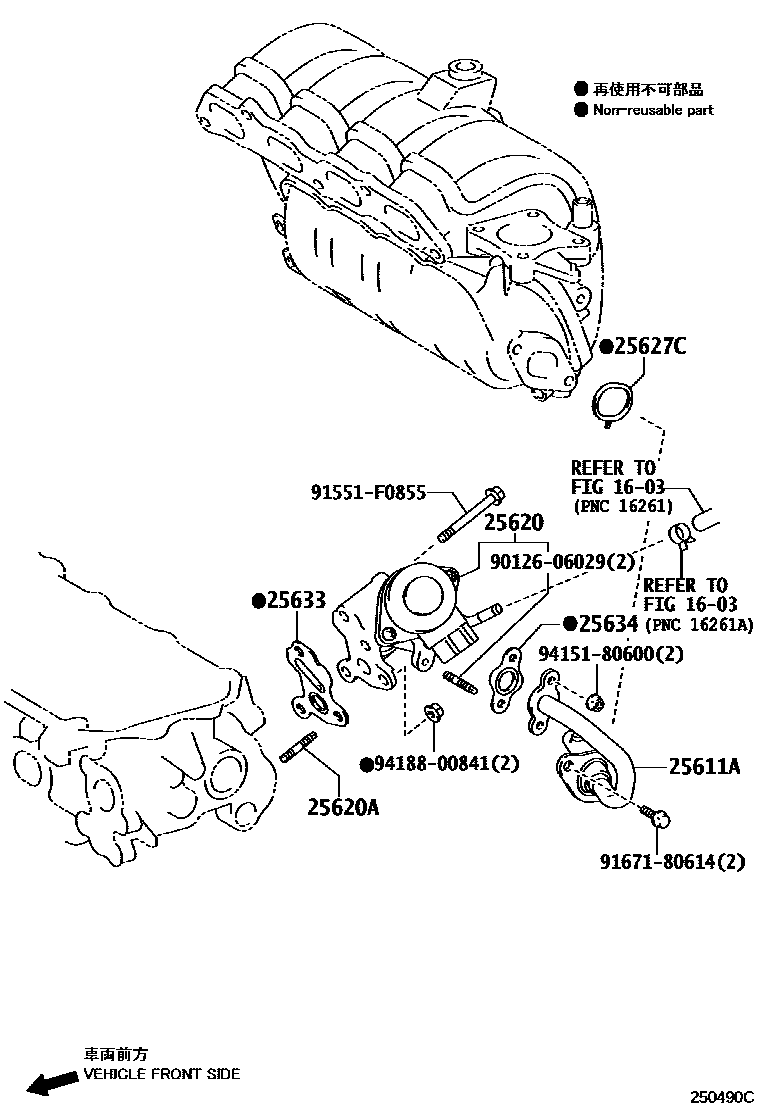 ● 再使用不可部品
● Non-reusable part

●25627C

REFER TO
FIG 16-03
(PNC 16261)

91551-F0855

25620

90126-06029(2)

REFER TO
FIG 16-03
(PNC 16261A)

●25633

●25634

94151-80600(2)

●94188-00841(2)

25611A

25620A

91671-80614(2)

車両前方
VEHICLE FRONT SIDE

250490C