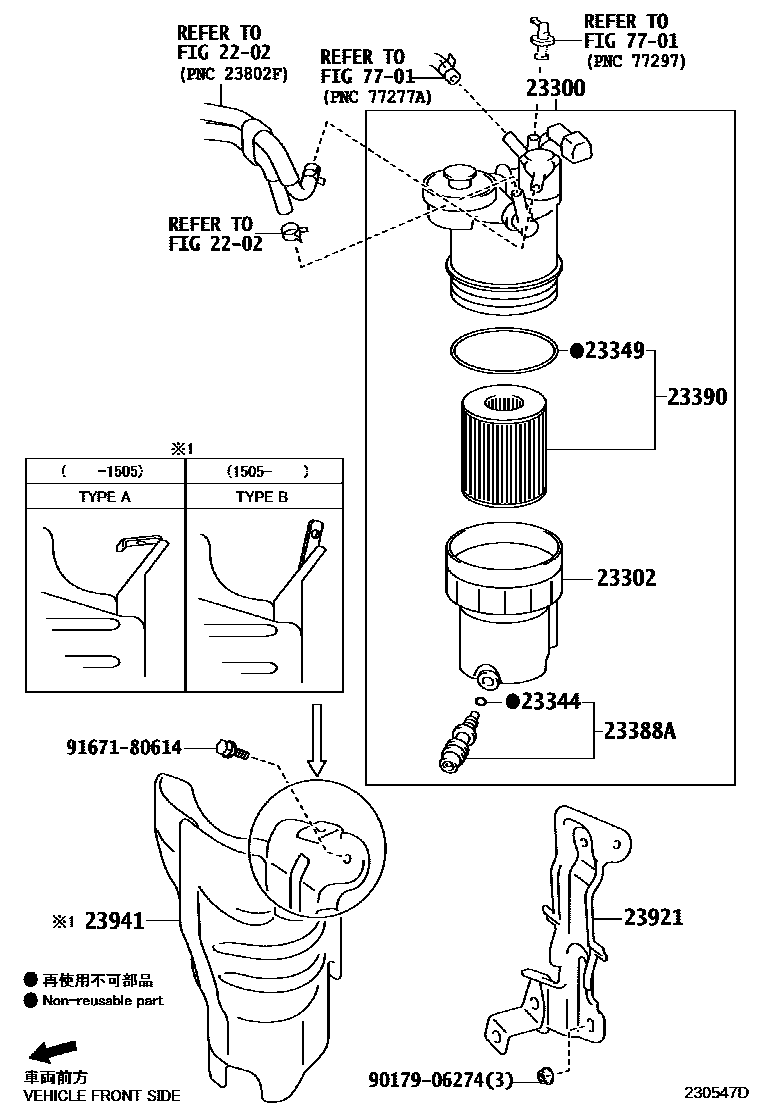 REFER TO
FIG 22-02
(PNC 23802F)

REFER TO
FIG 77-01
(PNC 77277A)

REFER TO
FIG 77-01
(PNC 77297)

23300

REFER TO
FIG 22-02

●23349

23390

※1

| (　　-1505) | (1505-　　) |
|---|---|
| TYPE A | TYPE B |

23302

●23344

23388A

91671-80614

※1 23941

23921

● 再使用不可部品
● Non-reusable part

車両前方
VEHICLE FRONT SIDE

90179-06274(3)

230547D