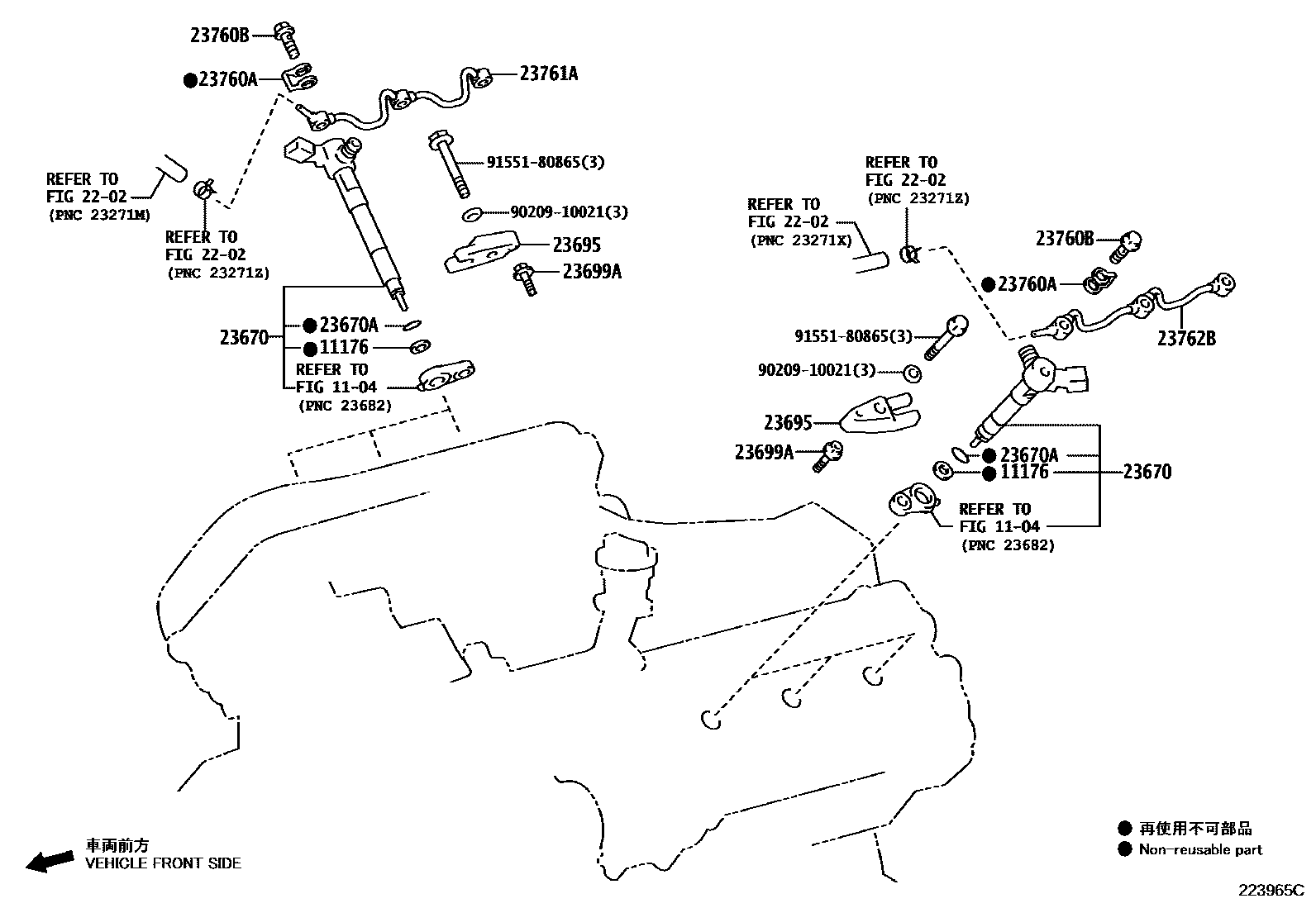 23760B
●23760A
23761A
REFER TO
FIG 22-02
(PNC 23271M)
REFER TO
FIG 22-02
(PNC 23271Z)
91551-80865(3)
90209-10021(3)
23695
23699A
23670
●23670A
●11176
REFER TO
FIG 11-04
(PNC 23682)

REFER TO
FIG 22-02
(PNC 23271Z)
REFER TO
FIG 22-02
(PNC 23271X)
23760B
●23760A
23762B
91551-80865(3)
90209-10021(3)
23695
23699A
●23670A
●11176
23670
REFER TO
FIG 11-04
(PNC 23682)

車両前方
VEHICLE FRONT SIDE

● 再使用不可部品
● Non-reusable part

223965C