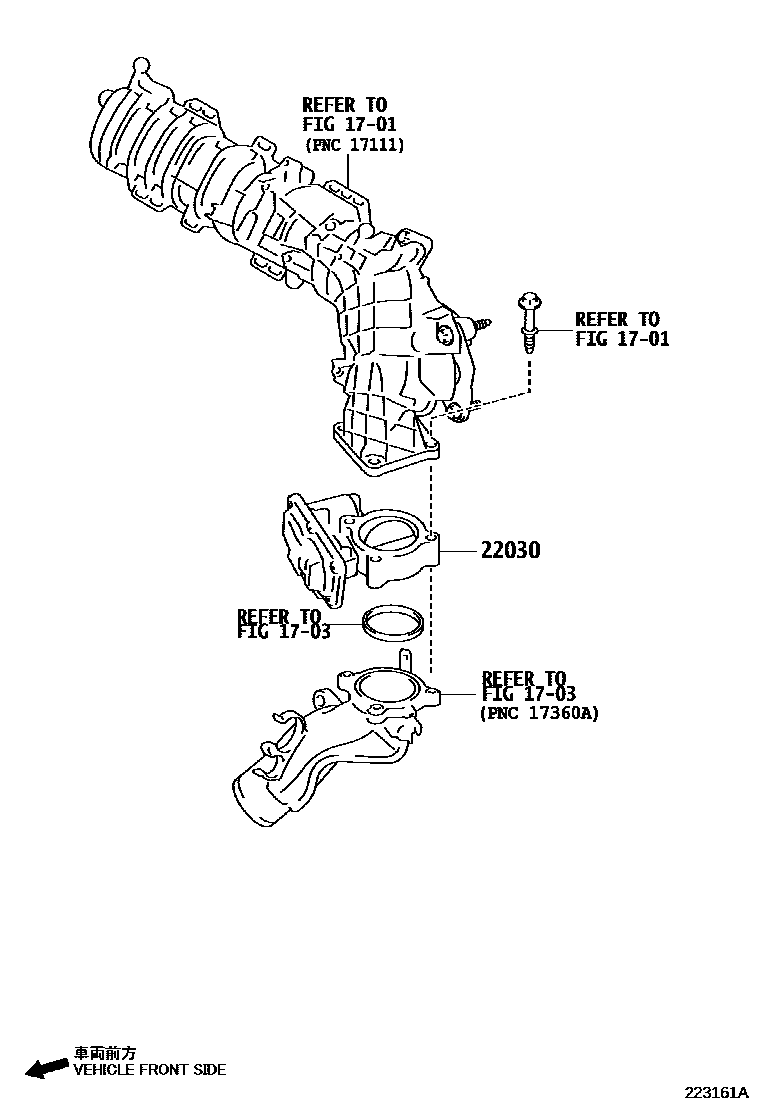 REFER TO
FIG 17-01
(PNC 17111)

REFER TO
FIG 17-01

22030

REFER TO
FIG 17-03

REFER TO
FIG 17-03
(PNC 17360A)

車両前方
VEHICLE FRONT SIDE

223161A