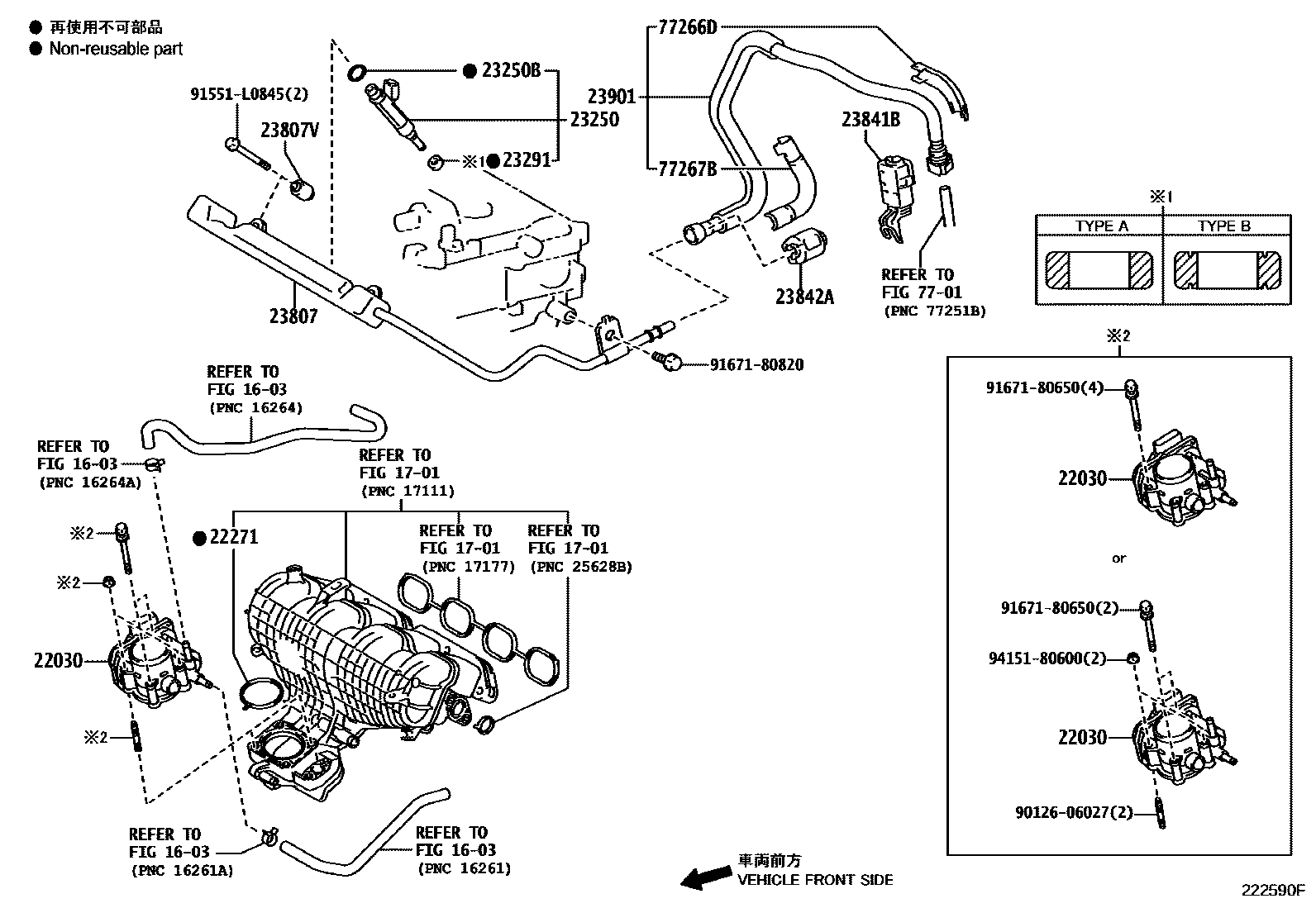 ● 再使用不可部品
● Non-reusable part

91551-L0845(2)
23807V
23807
● 23250B
23250
※1 ● 23291
77266D
23901
77267B
23841B
23842A
REFER TO
FIG 77-01
(PNC 77251B)
91671-80820

※1
| TYPE A | TYPE B |
|---|---|
| | |

※2
91671-80650(4)
22030
or
91671-80650(2)
94151-80600(2)
22030
90126-06027(2)

REFER TO
FIG 16-03
(PNC 16264)
REFER TO
FIG 16-03
(PNC 16264A)
REFER TO
FIG 17-01
(PNC 17111)
● 22271
REFER TO
FIG 17-01
(PNC 17177)
REFER TO
FIG 17-01
(PNC 25628B)
※2
※2
22030
※2
REFER TO
FIG 16-03
(PNC 16261A)
REFER TO
FIG 16-03
(PNC 16261)

車両前方
VEHICLE FRONT SIDE

222590F