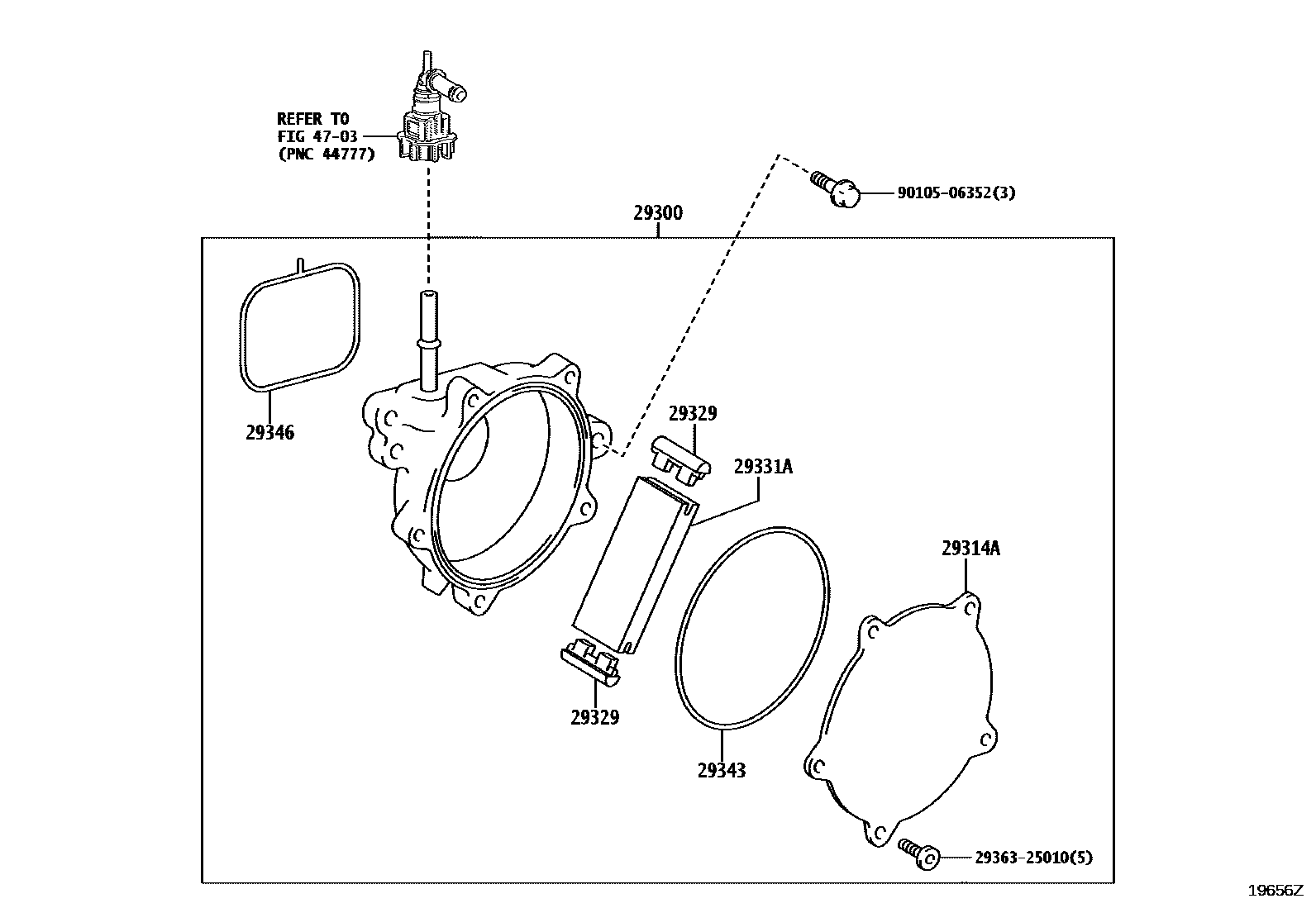 REFER TO
FIG 47-03
(PNC 44777)

90105-06352(3)

29300

29346

29329

29331A

29314A

29329

29343

29363-25010(5)

19656Z